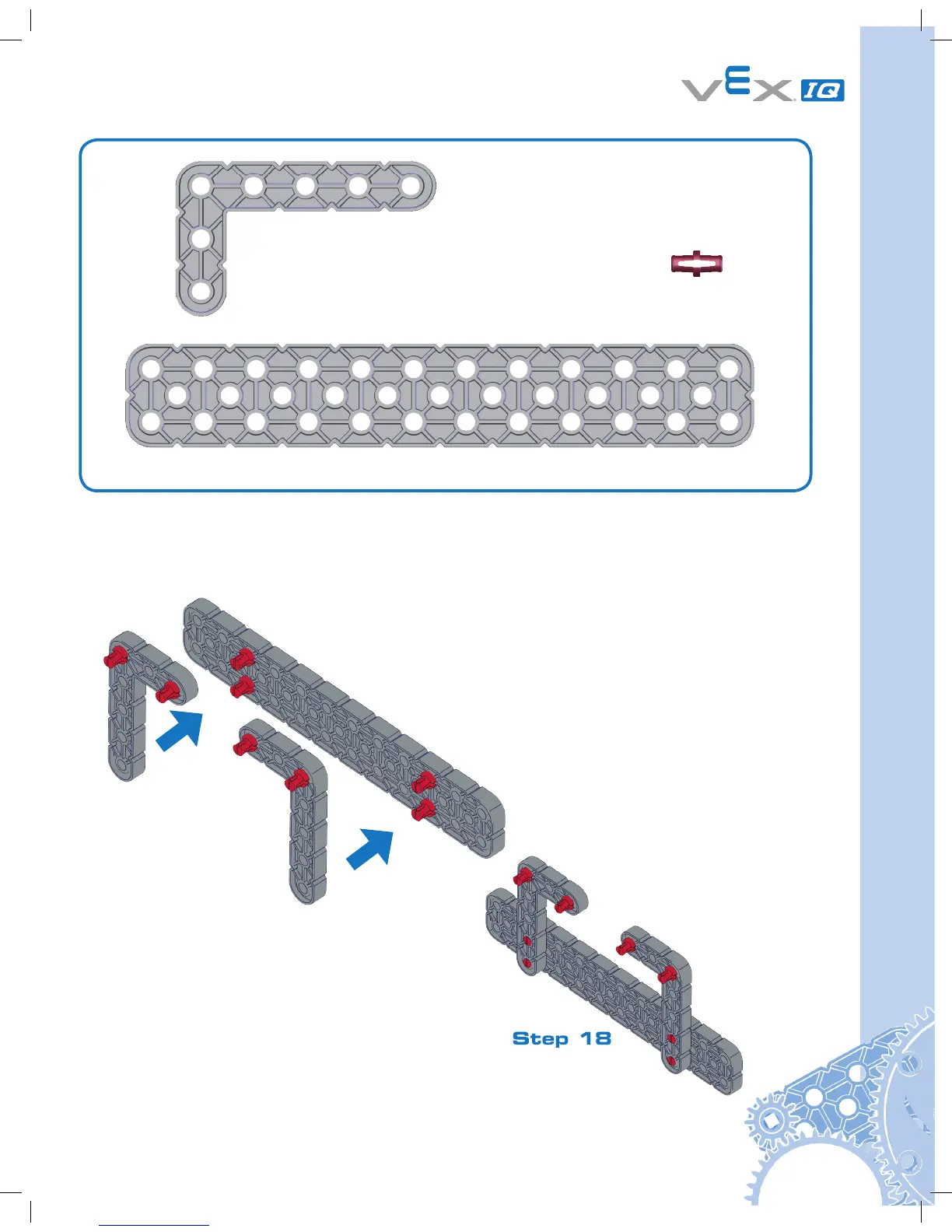 VEX IQ

Step 18