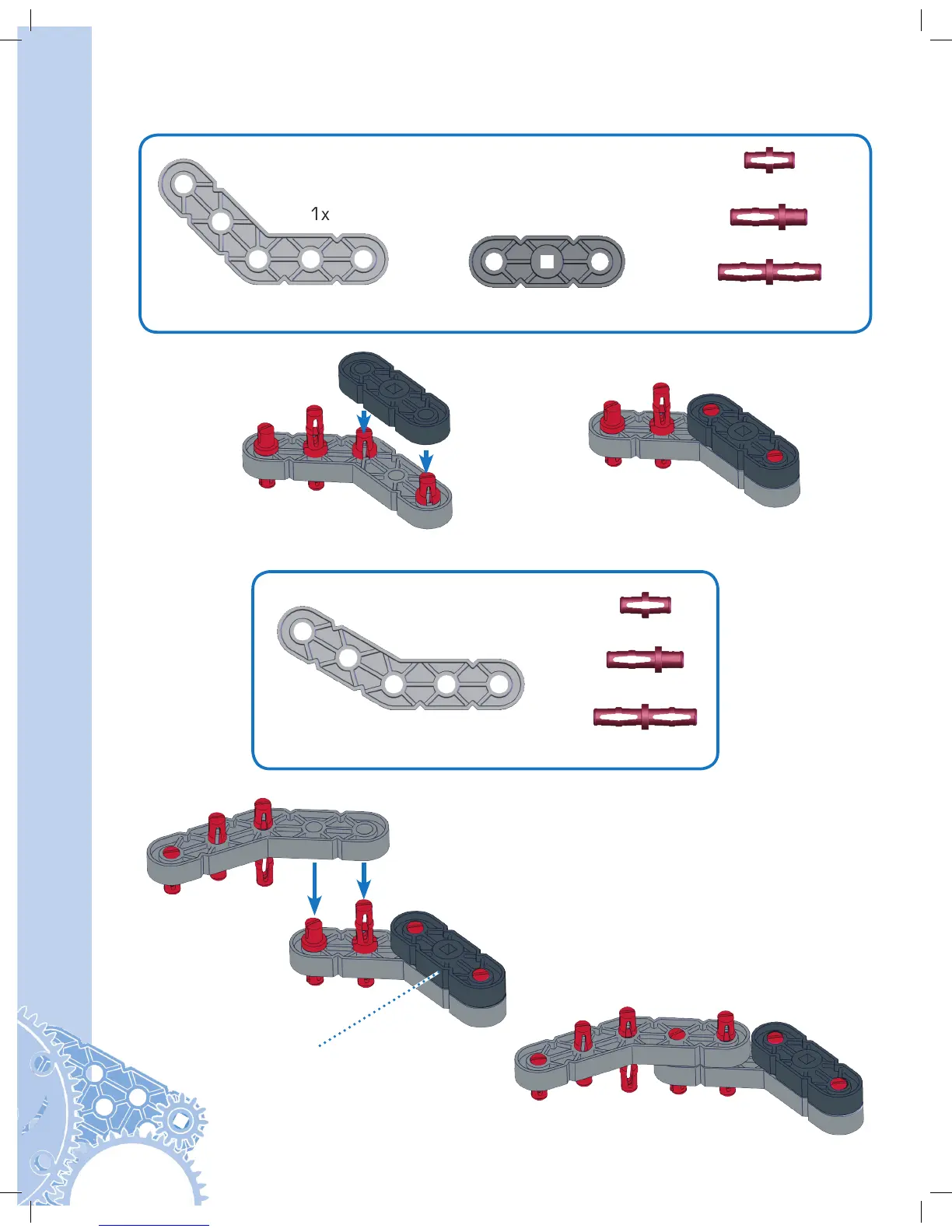 1x