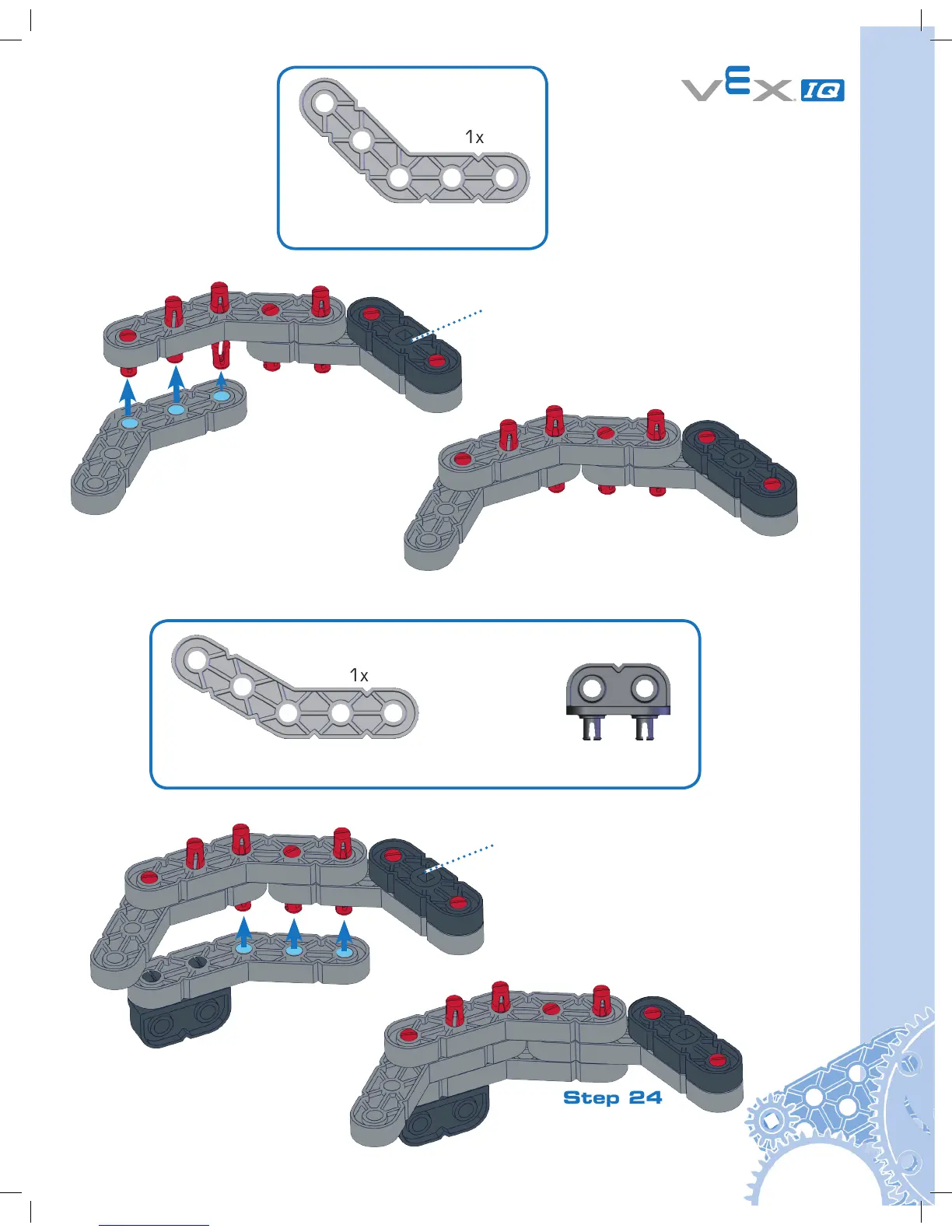 VEX IQ

1x

1x

Step 24