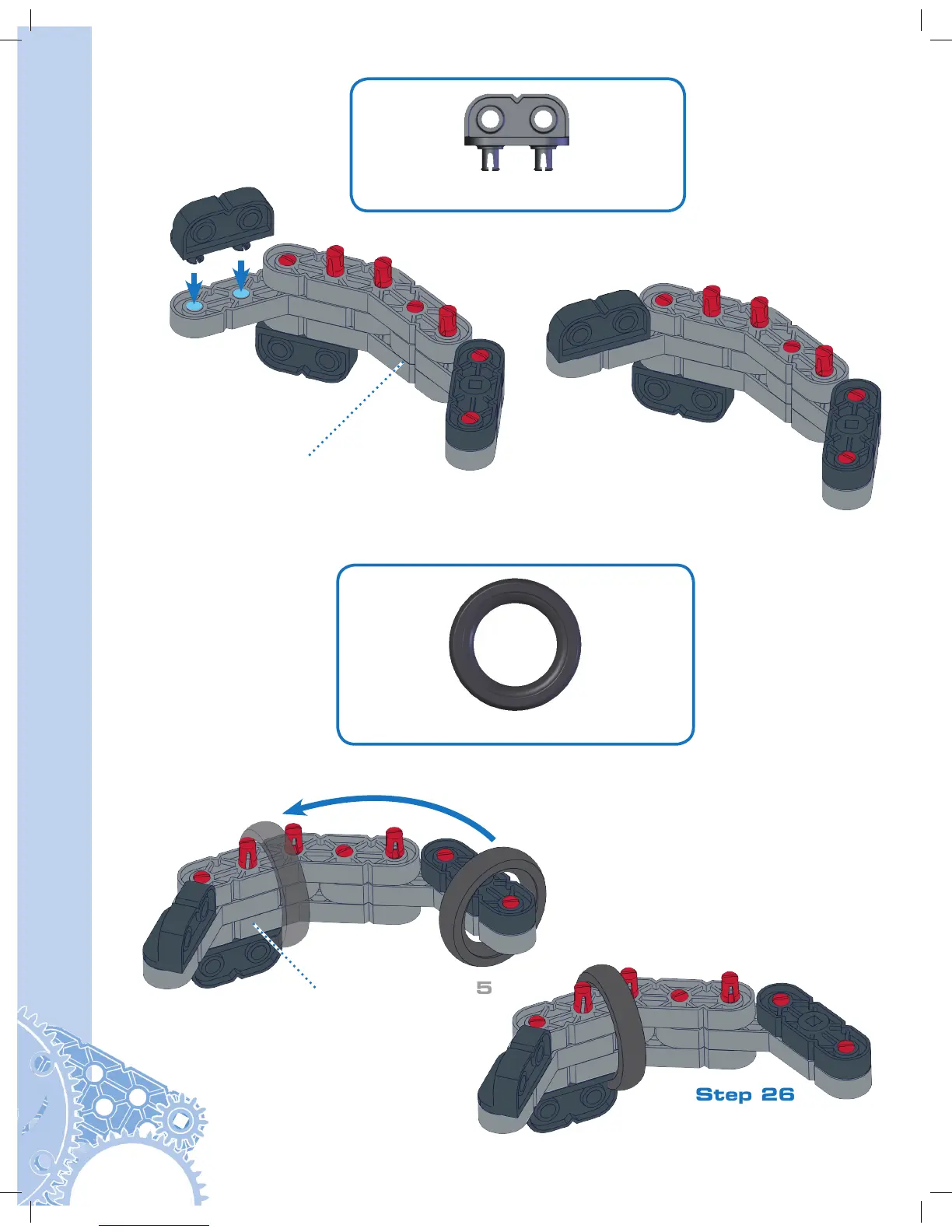 5

Step 26