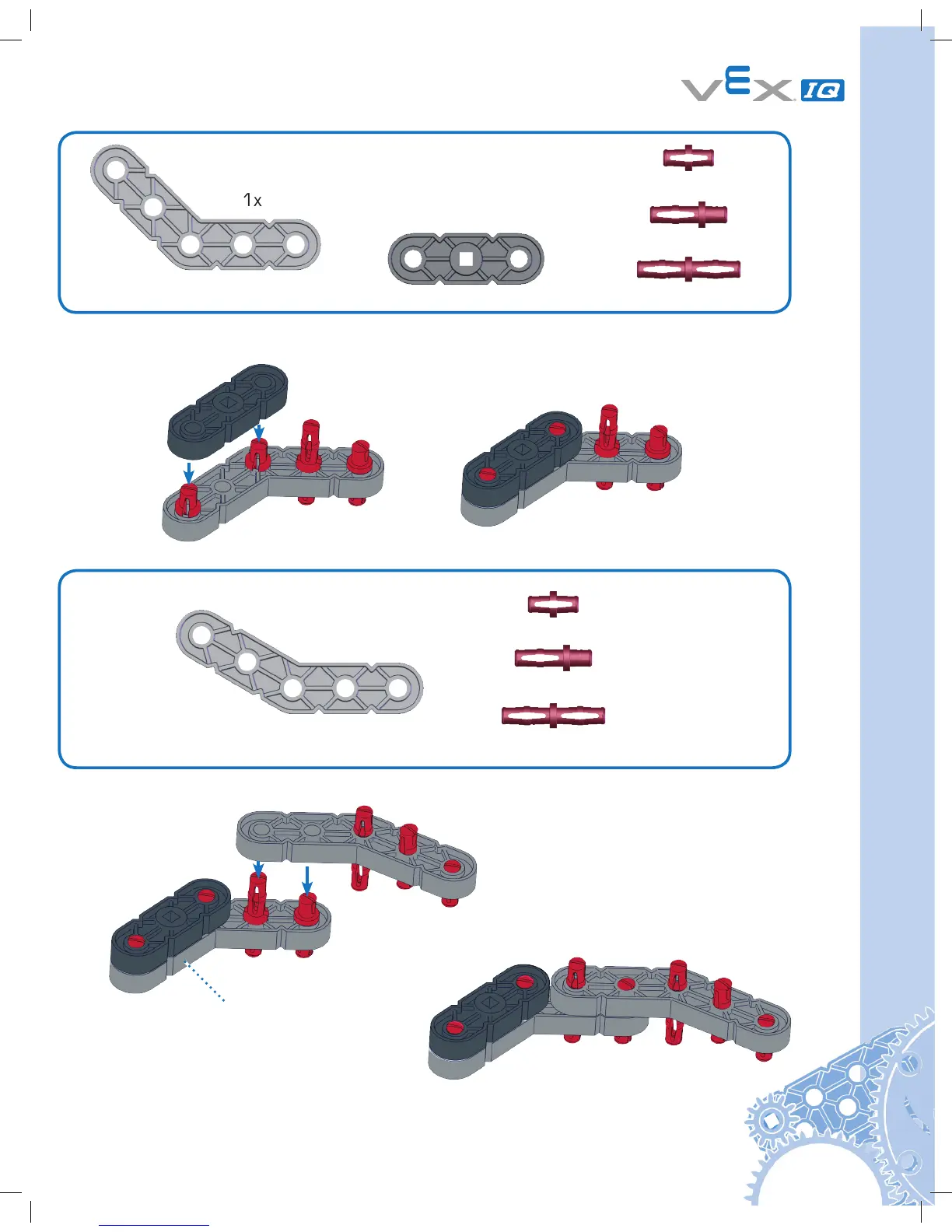 VEX IQ

1x