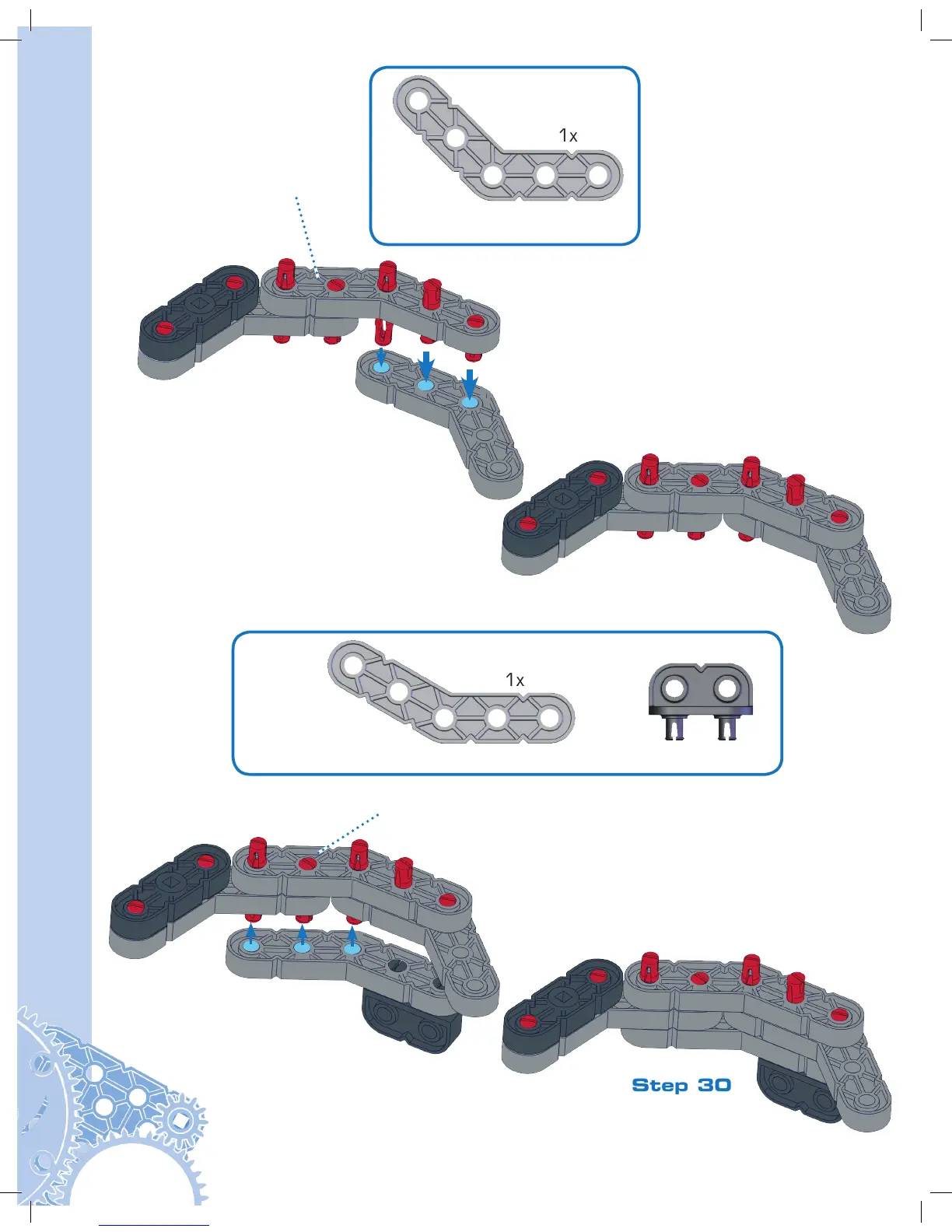 1x

1x

Step 30