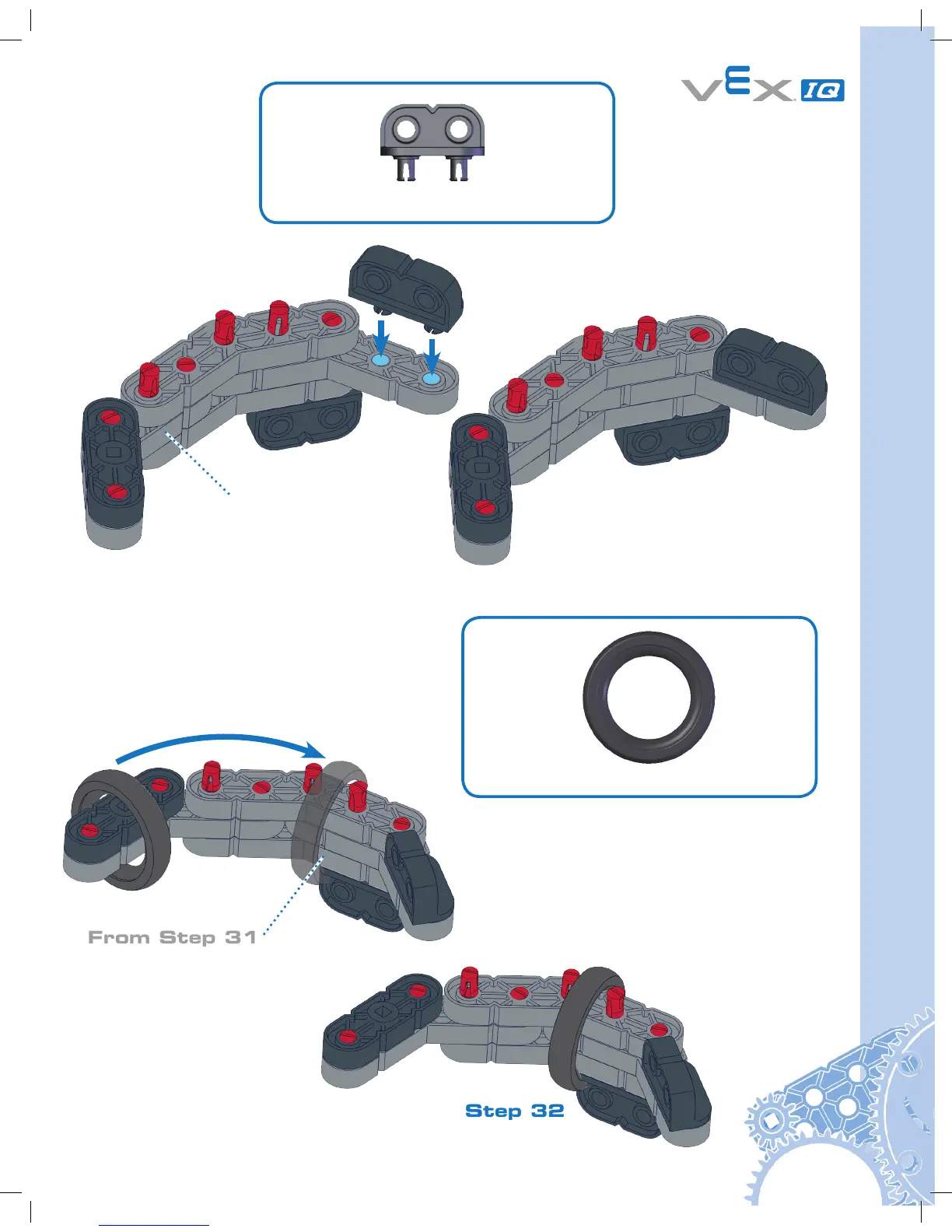 VEX IQ

From Step 31

Step 32