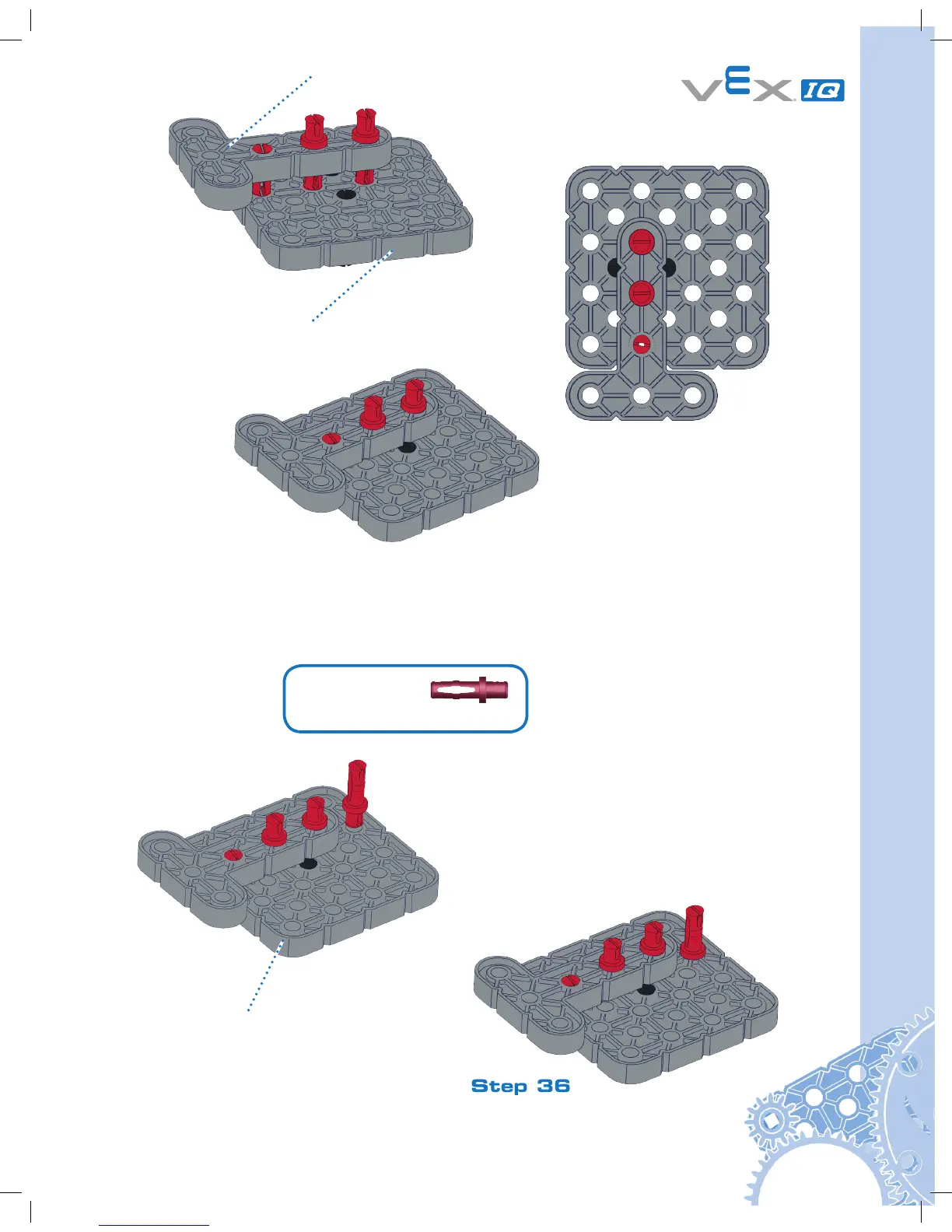 VEX IQ

Step 36