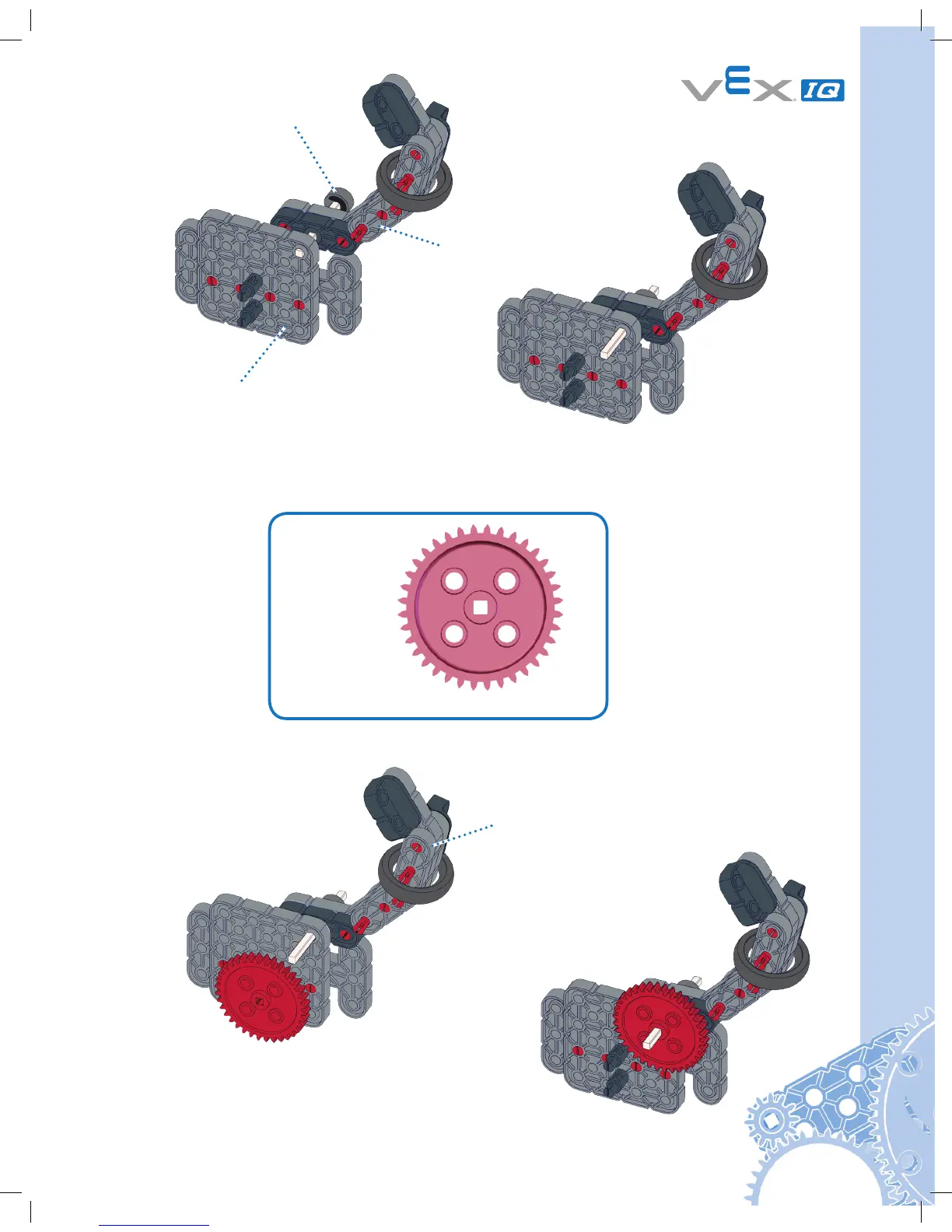 VEX IQ