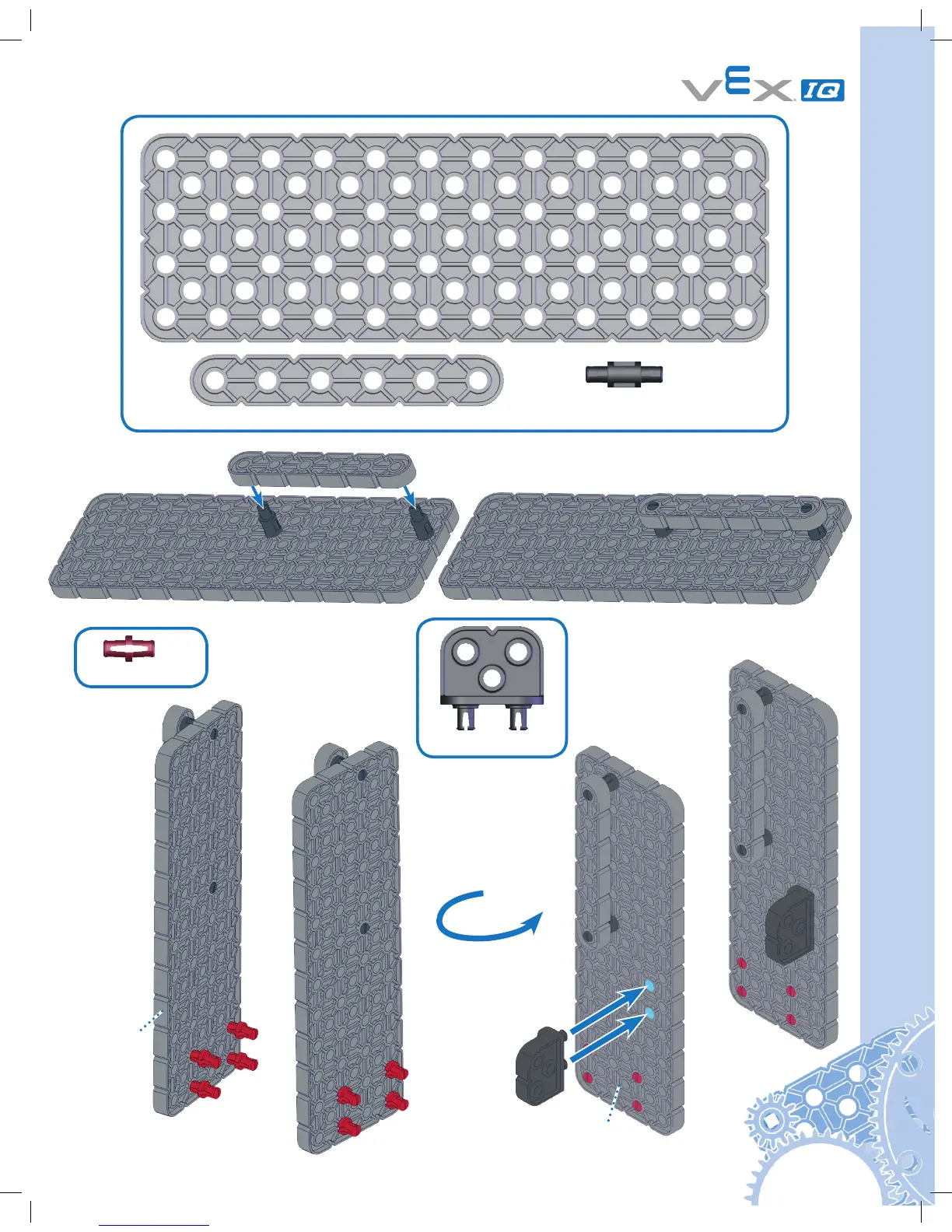 VEX IQ