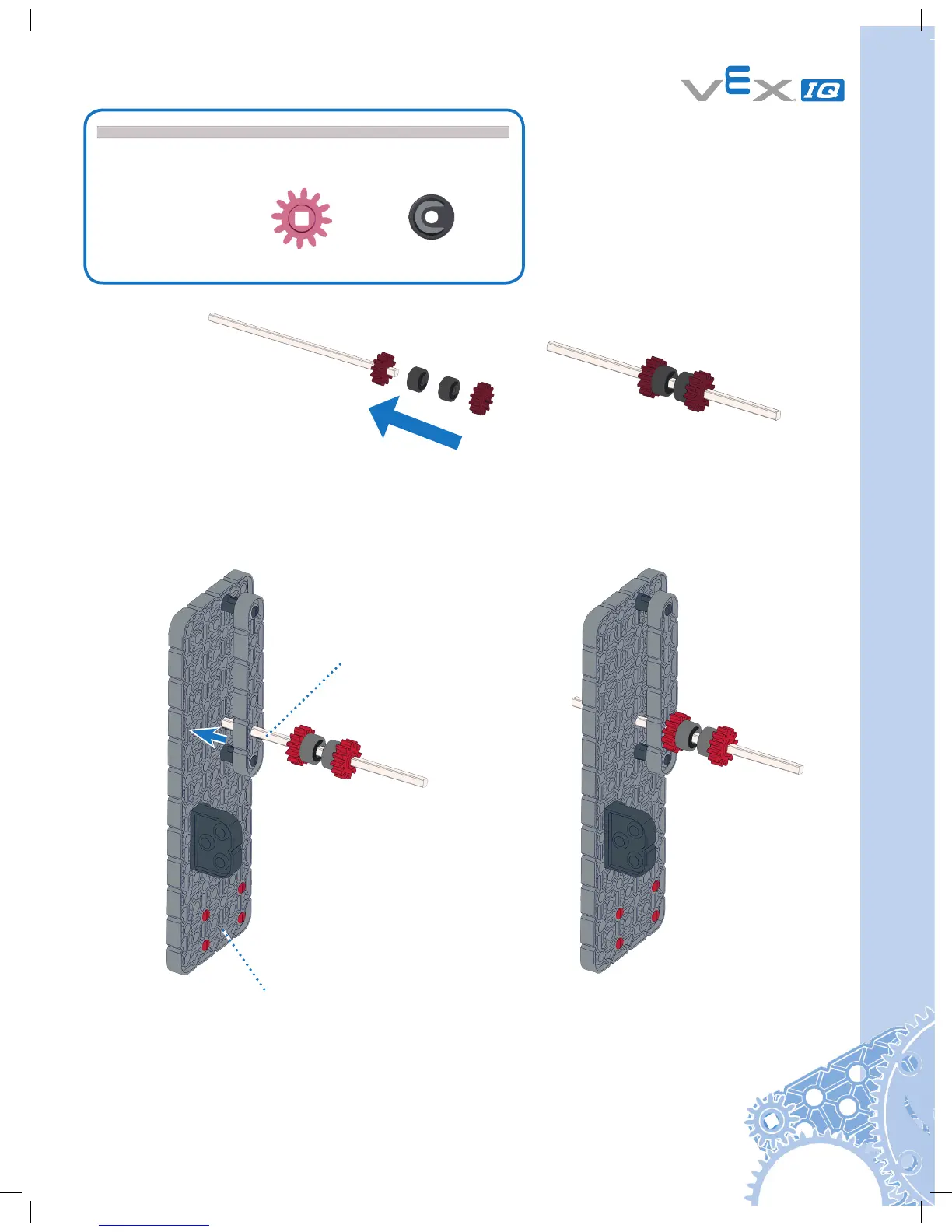 VEX IQ