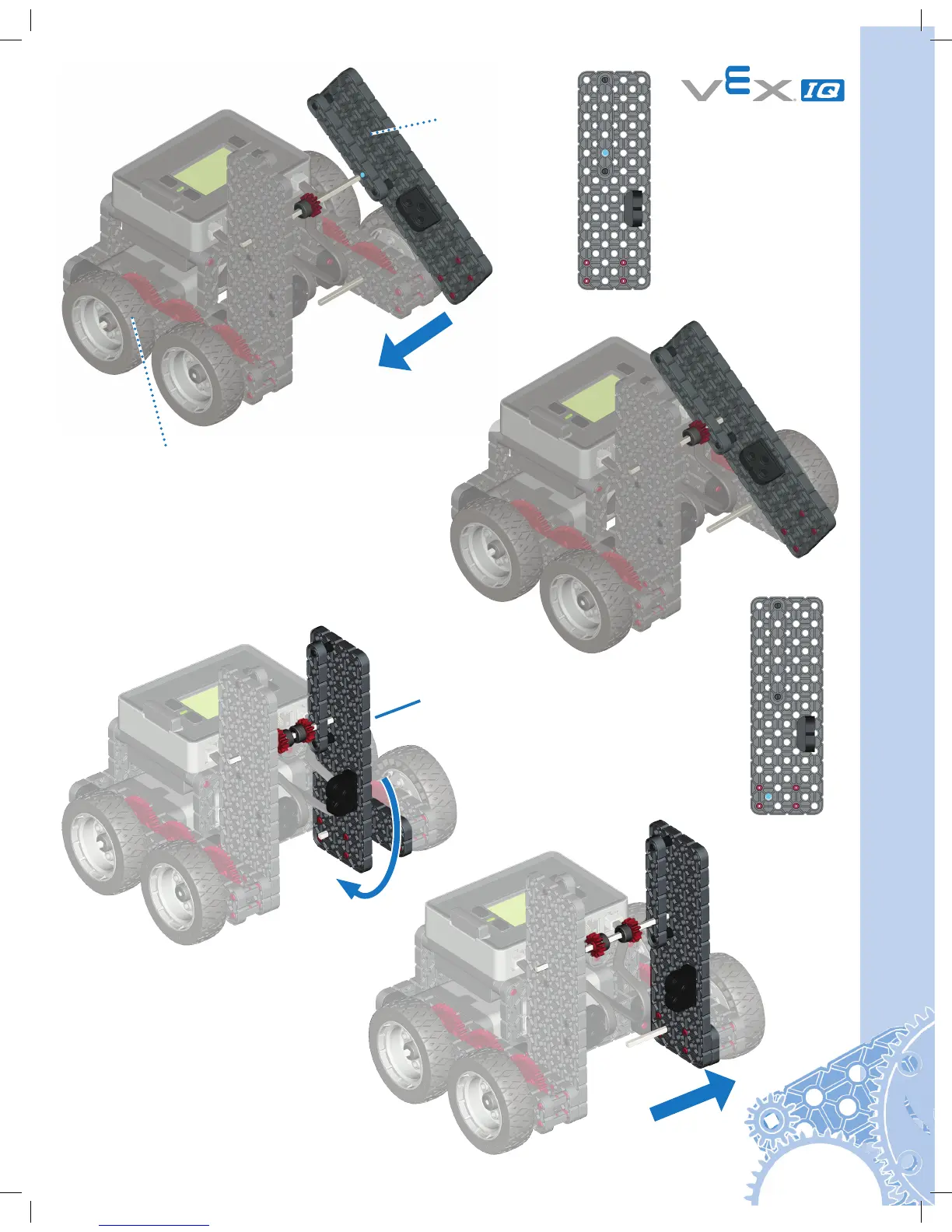 VEX IQ