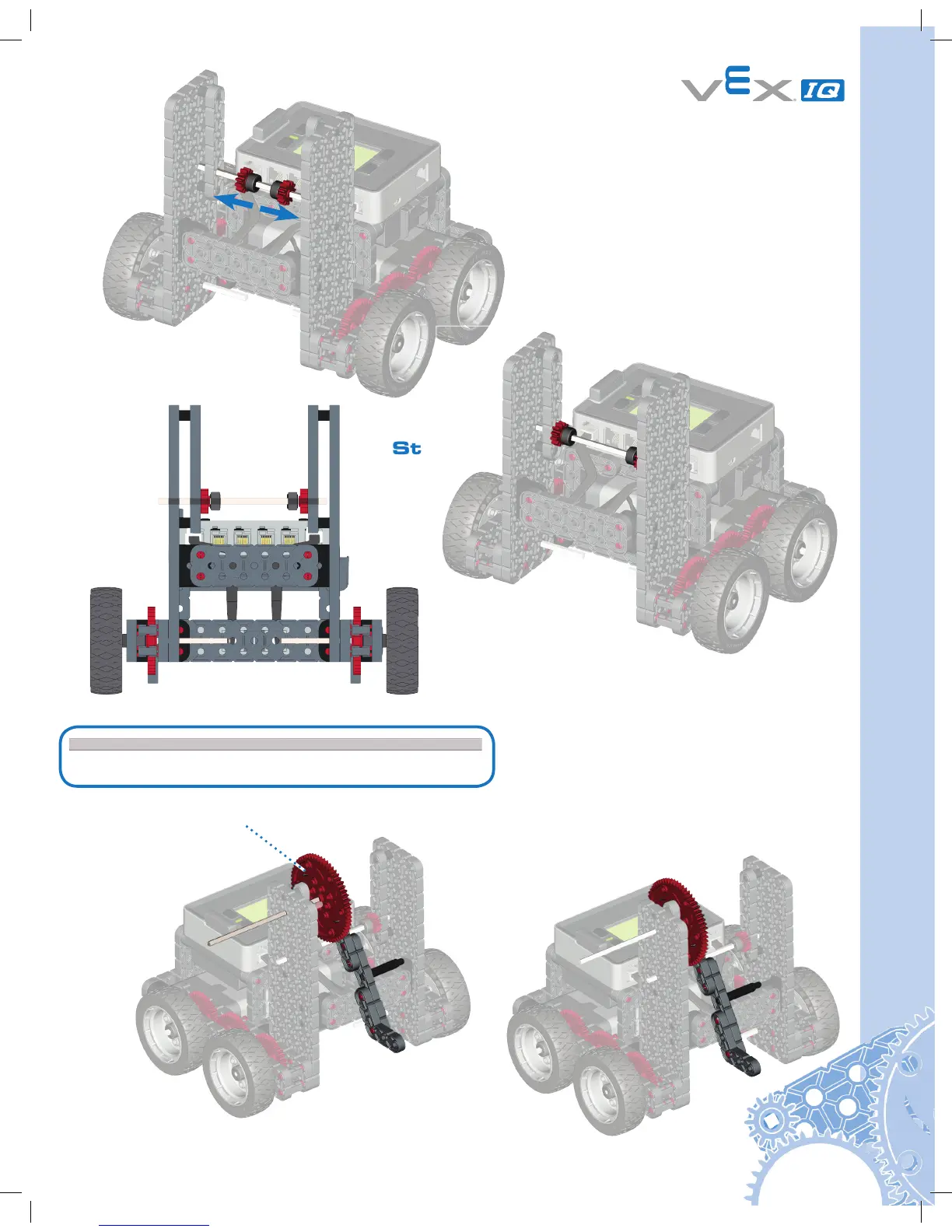 VEX IQ

St