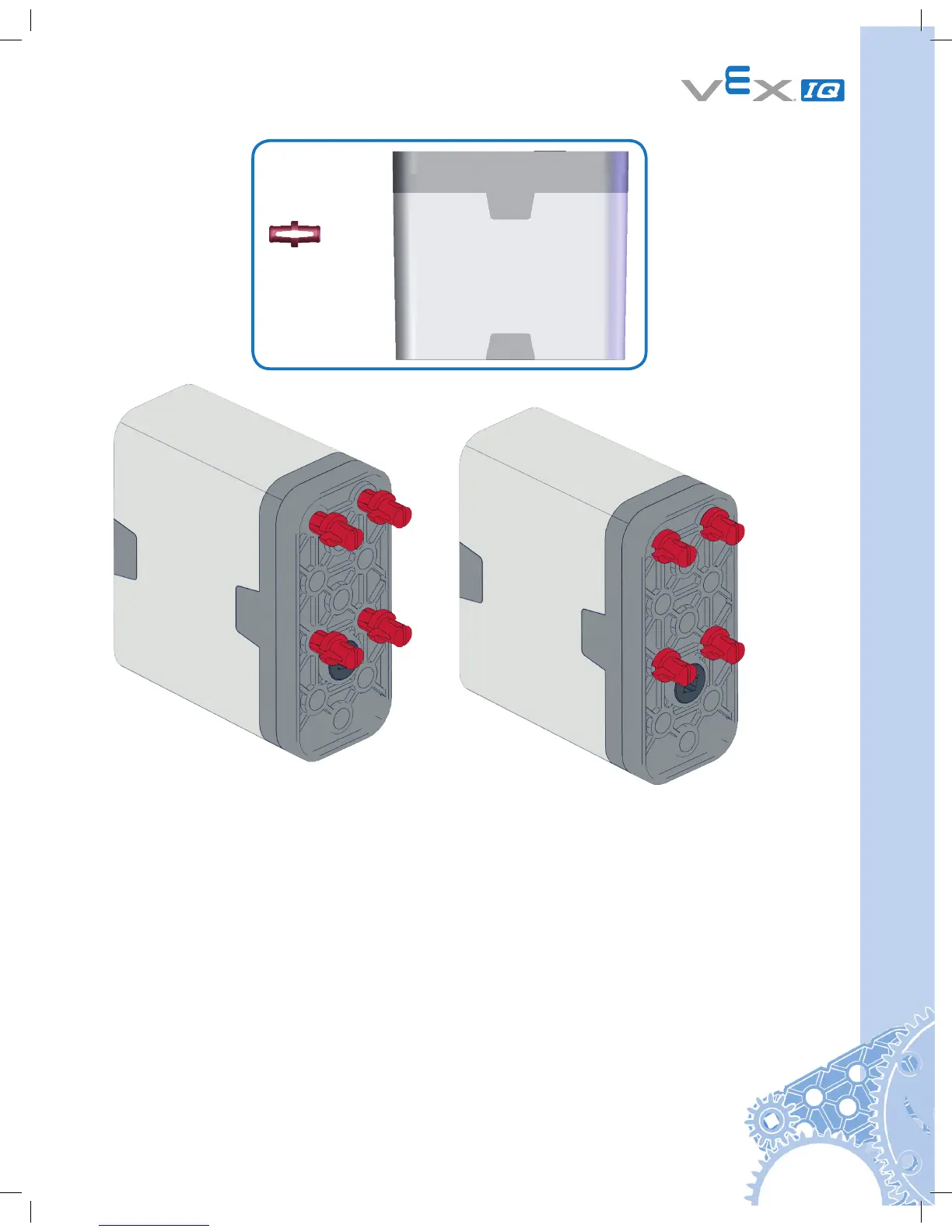 VEX IQ