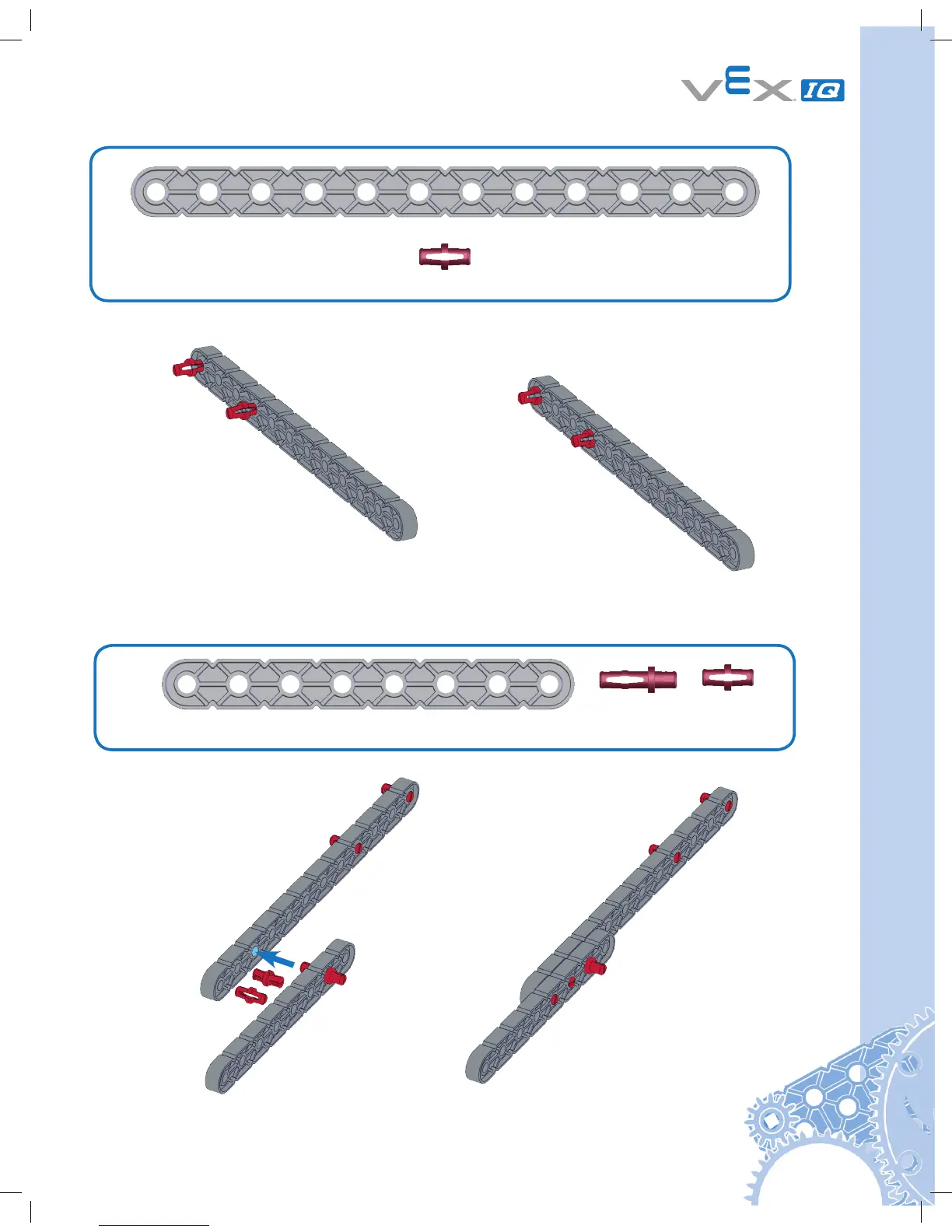 VEX IQ