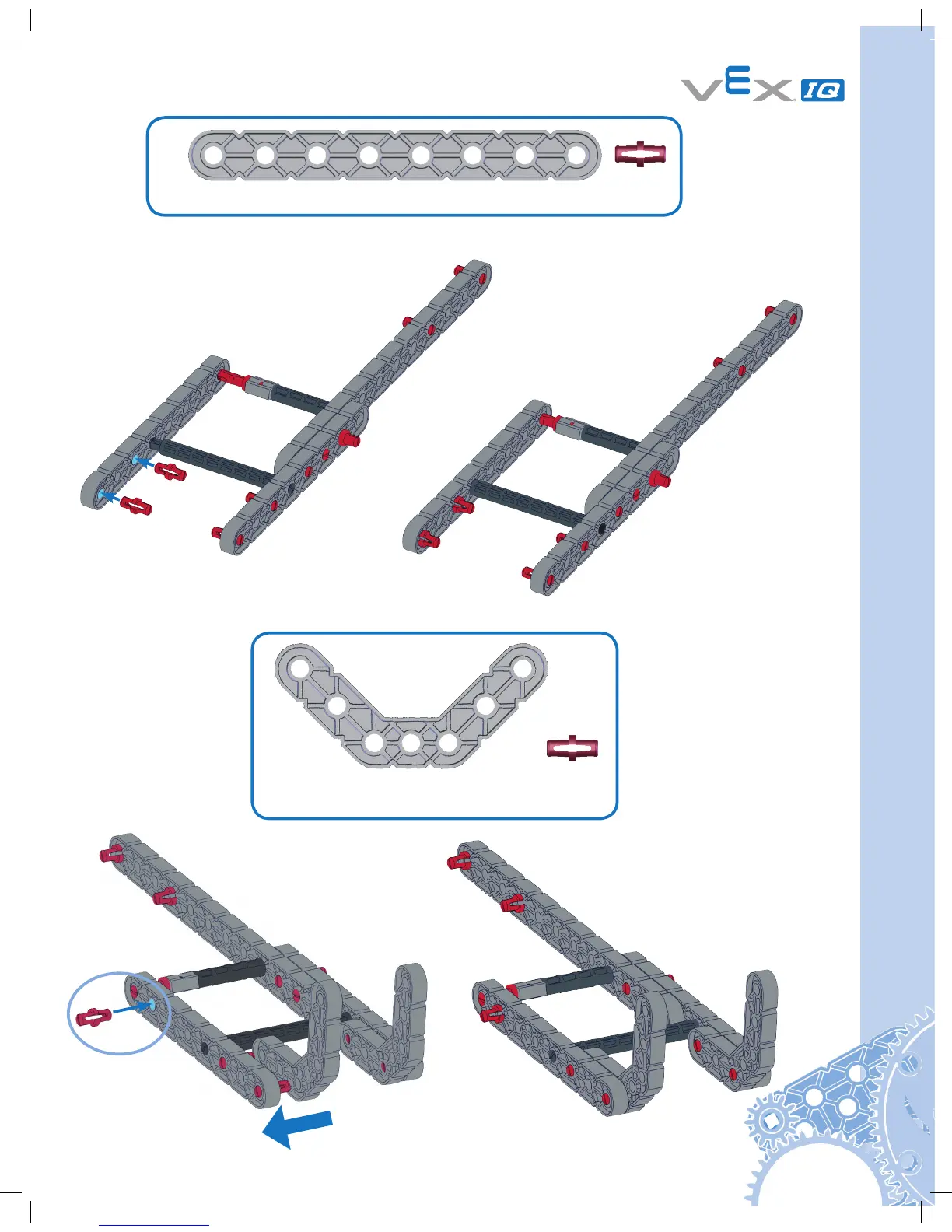 VEX IQ