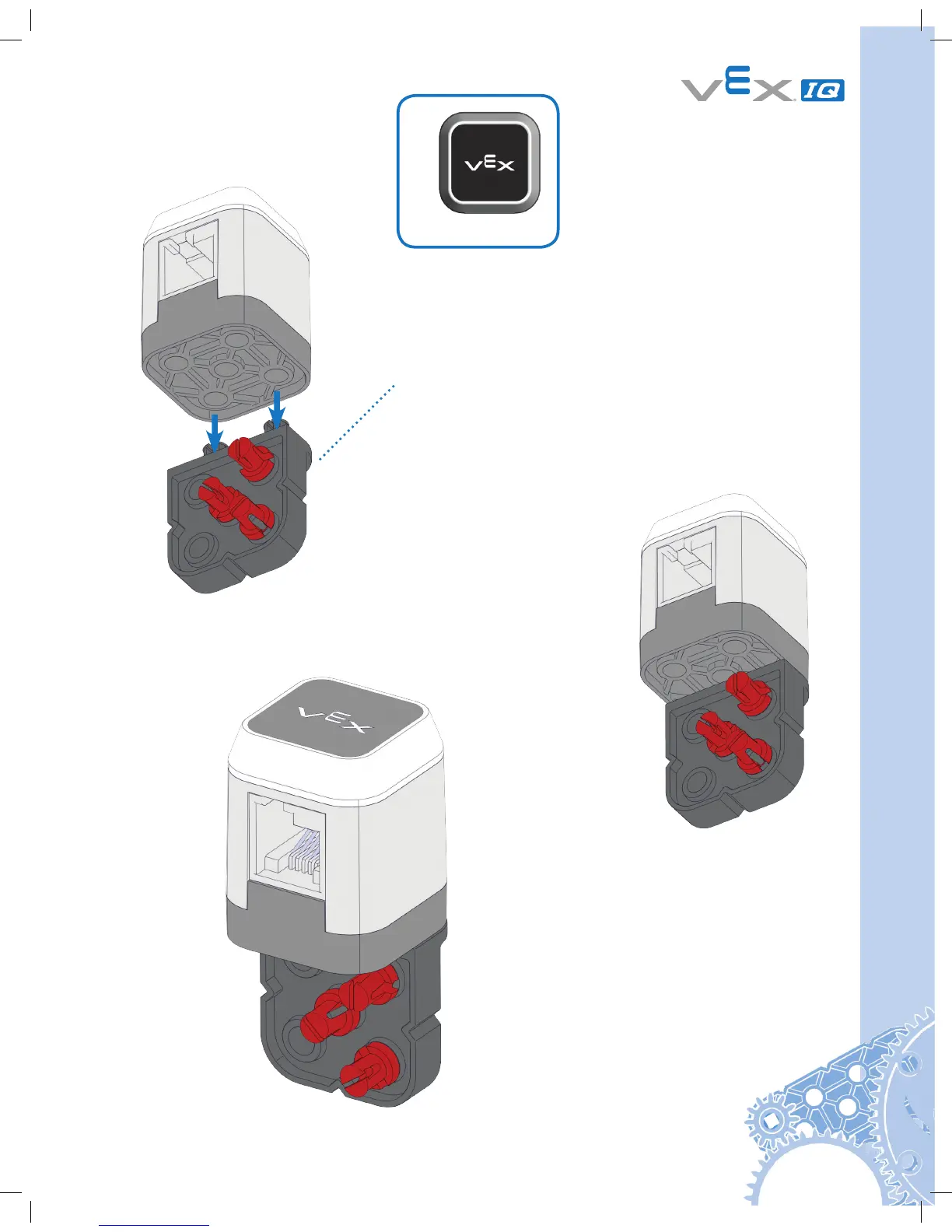 VEX IQ

VEX

VEX