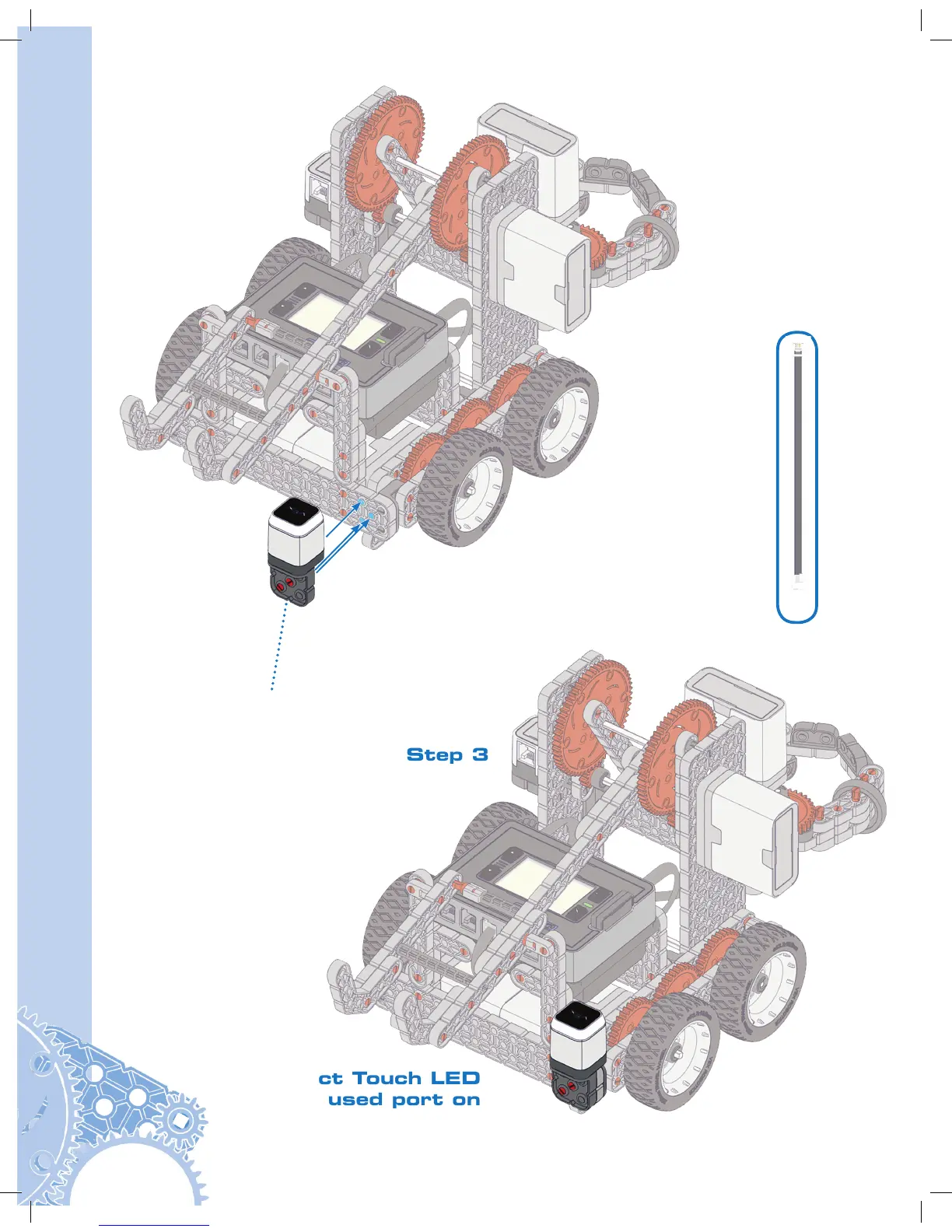 Step 3

ct Touch LED
used port on