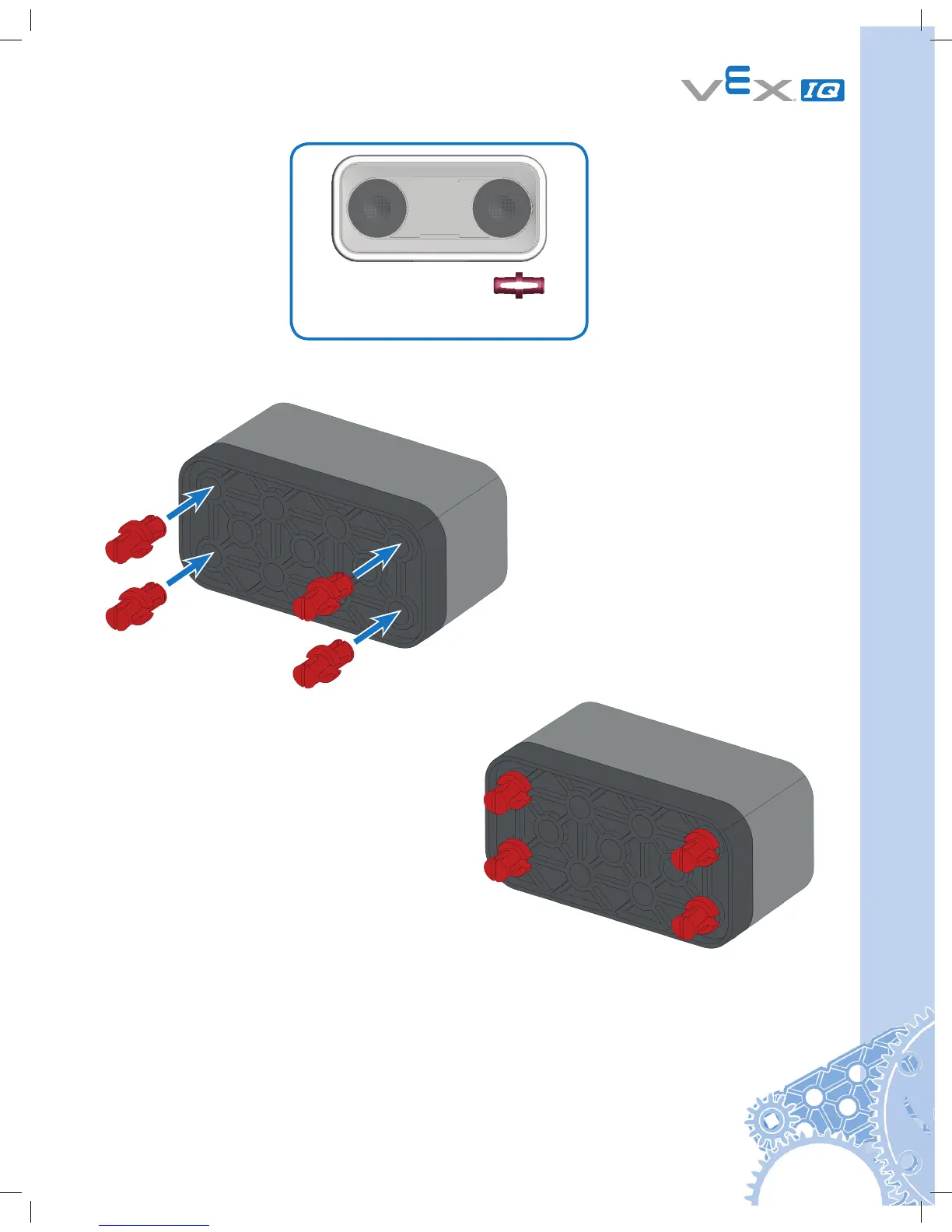 VEX IQ