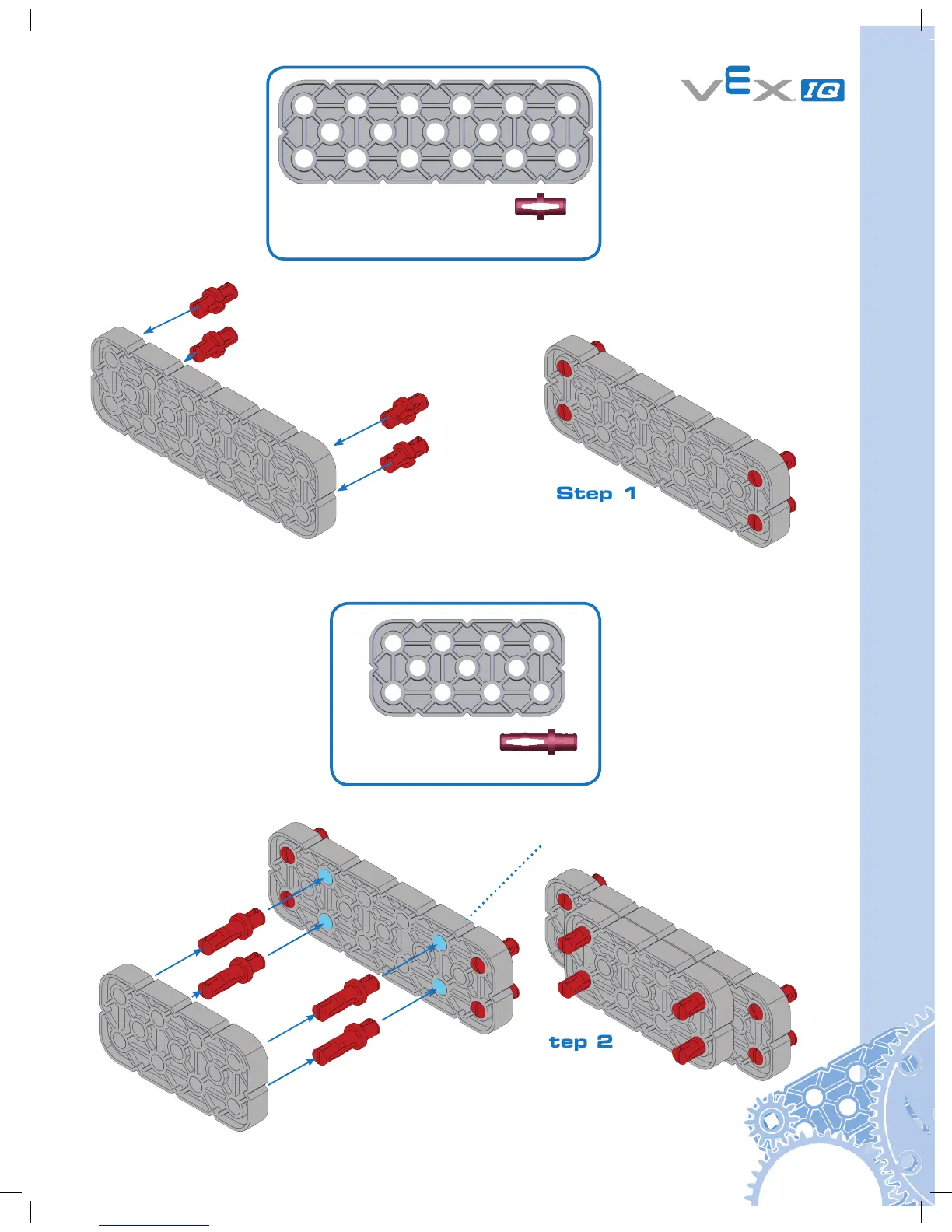 VEX IQ

Step 1

tep 2