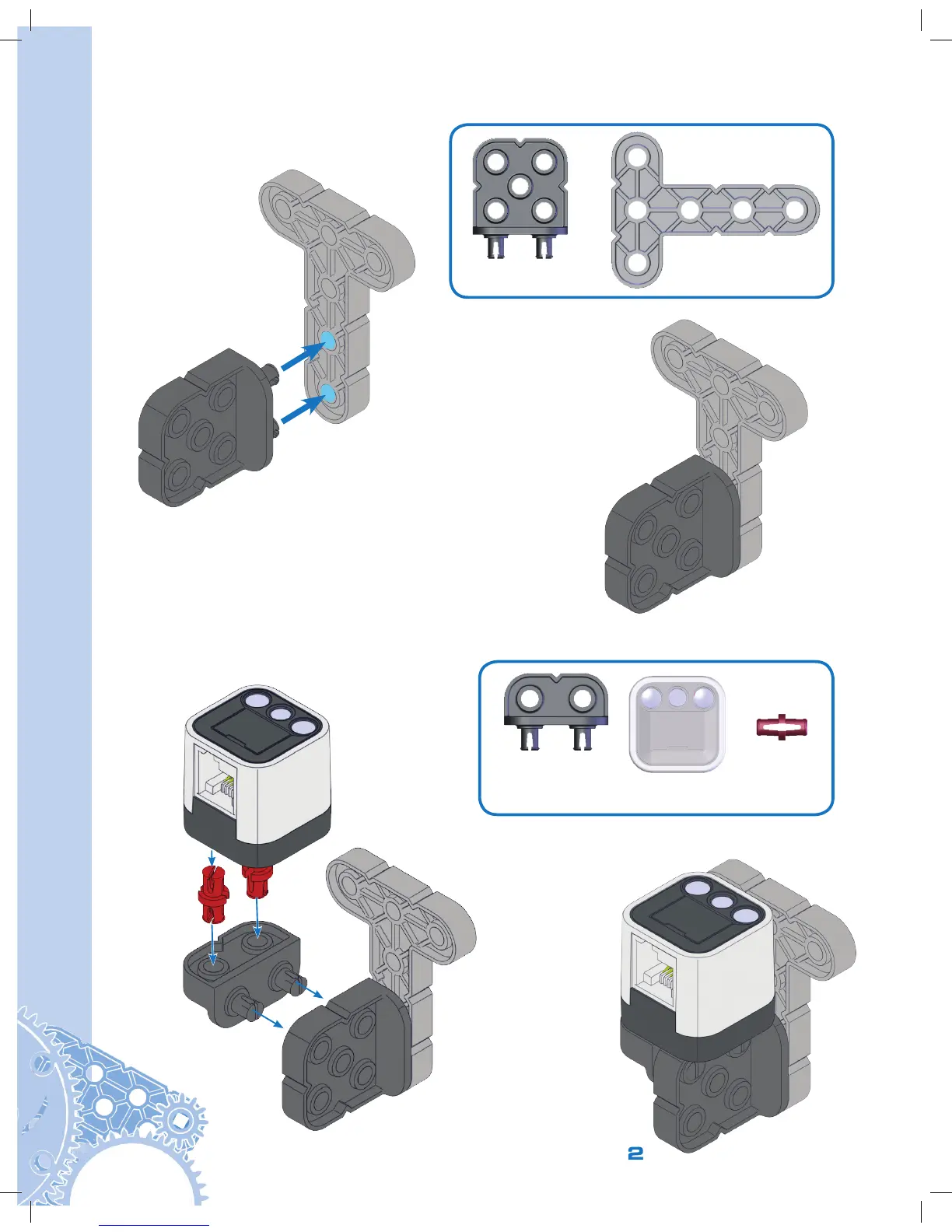 2