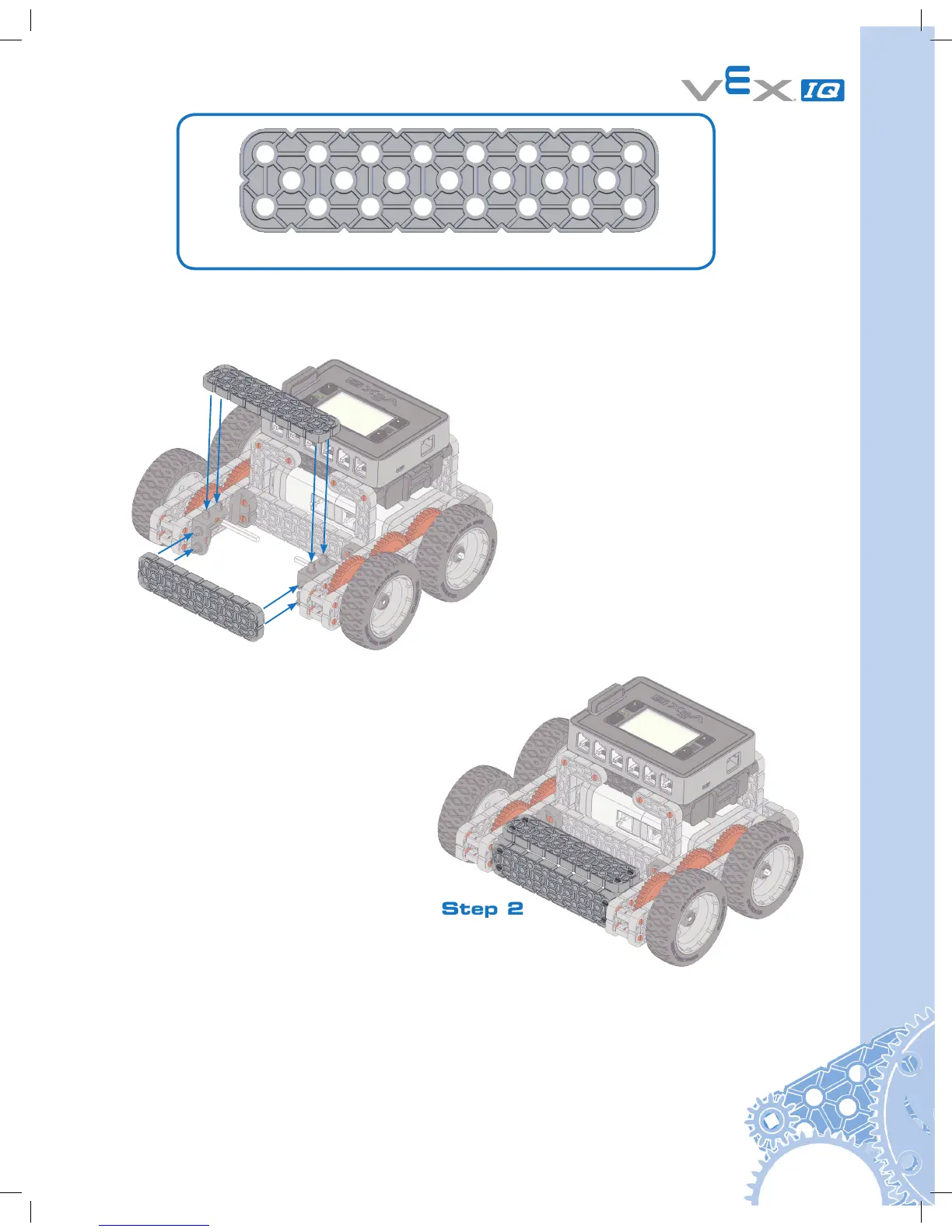 VEX IQ

Step 2