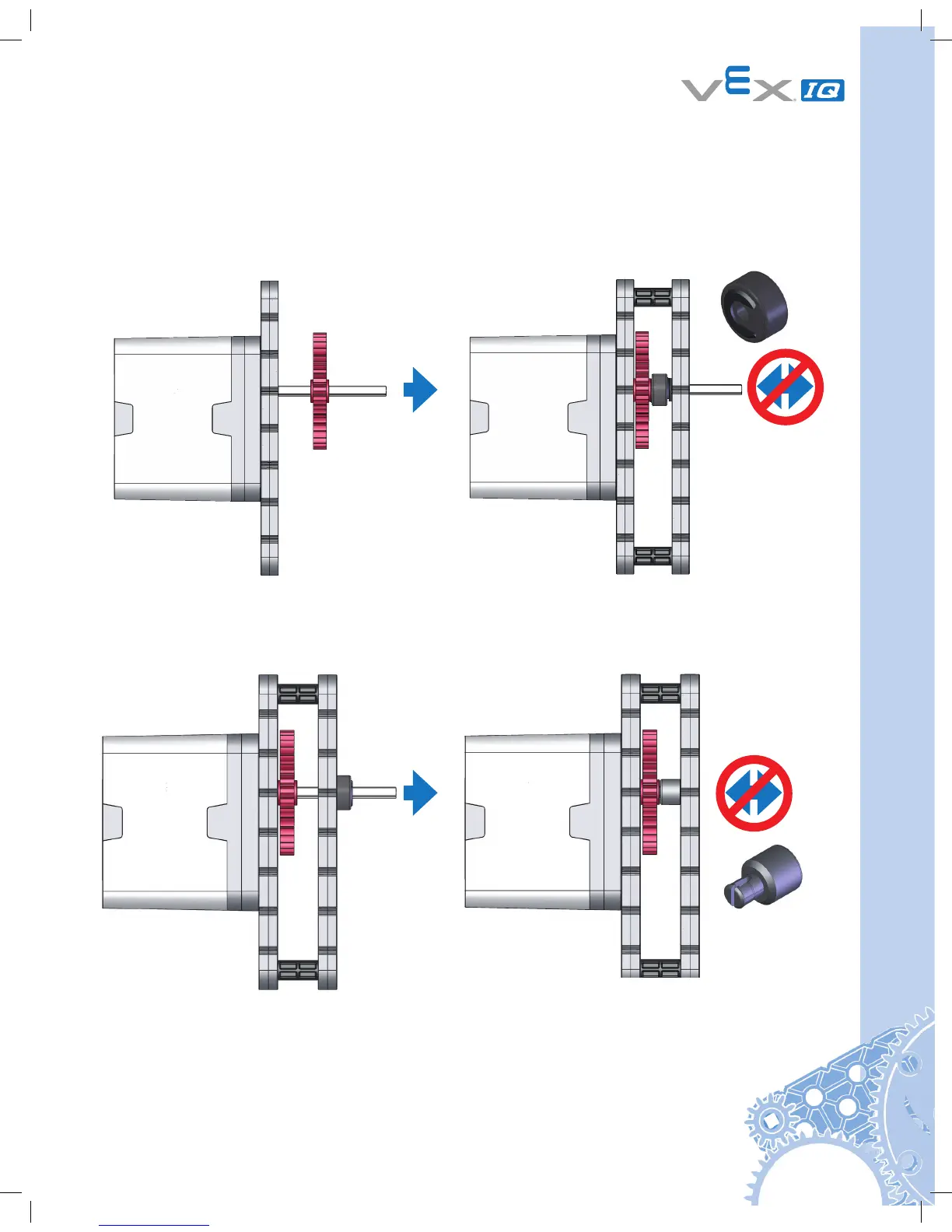 VEX IQ