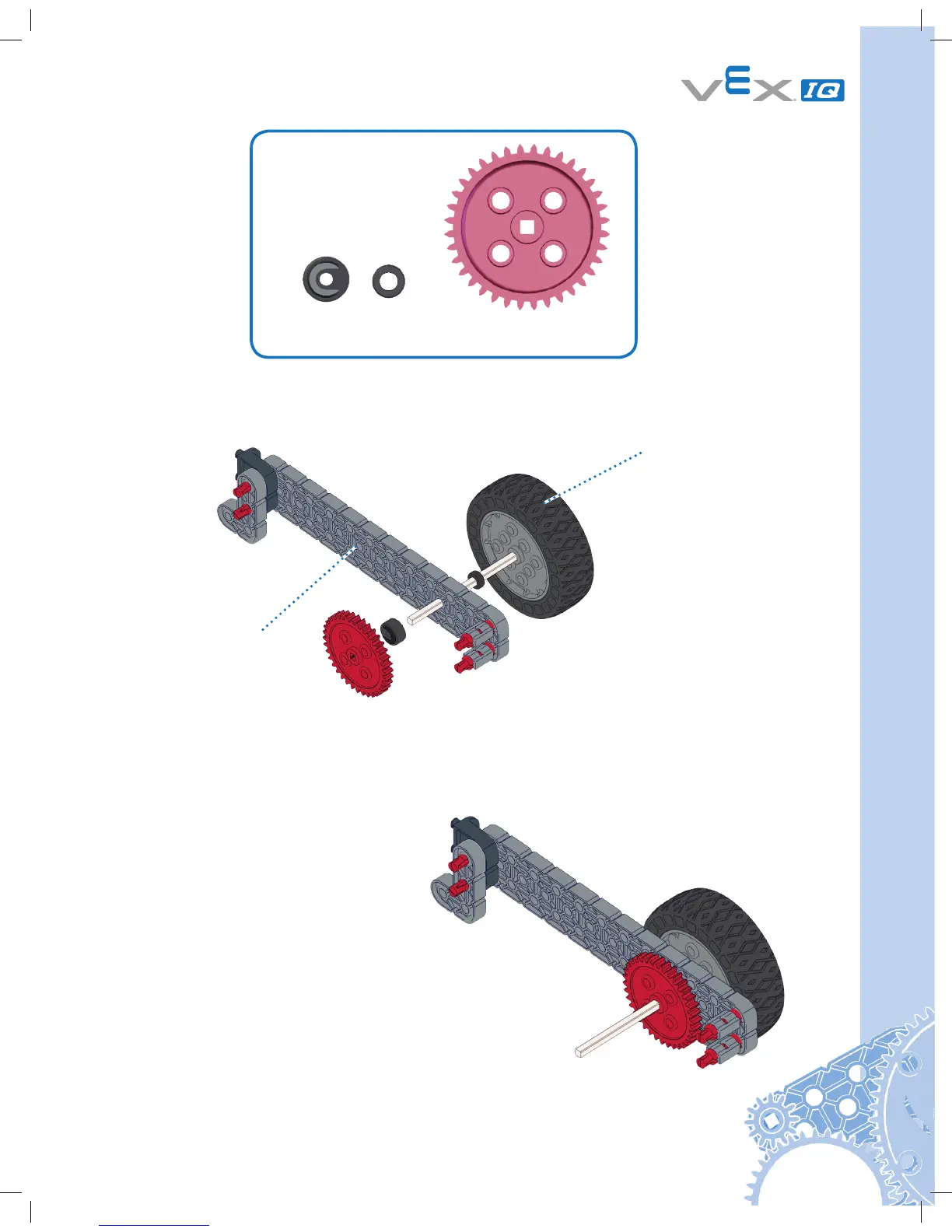 VEX IQ