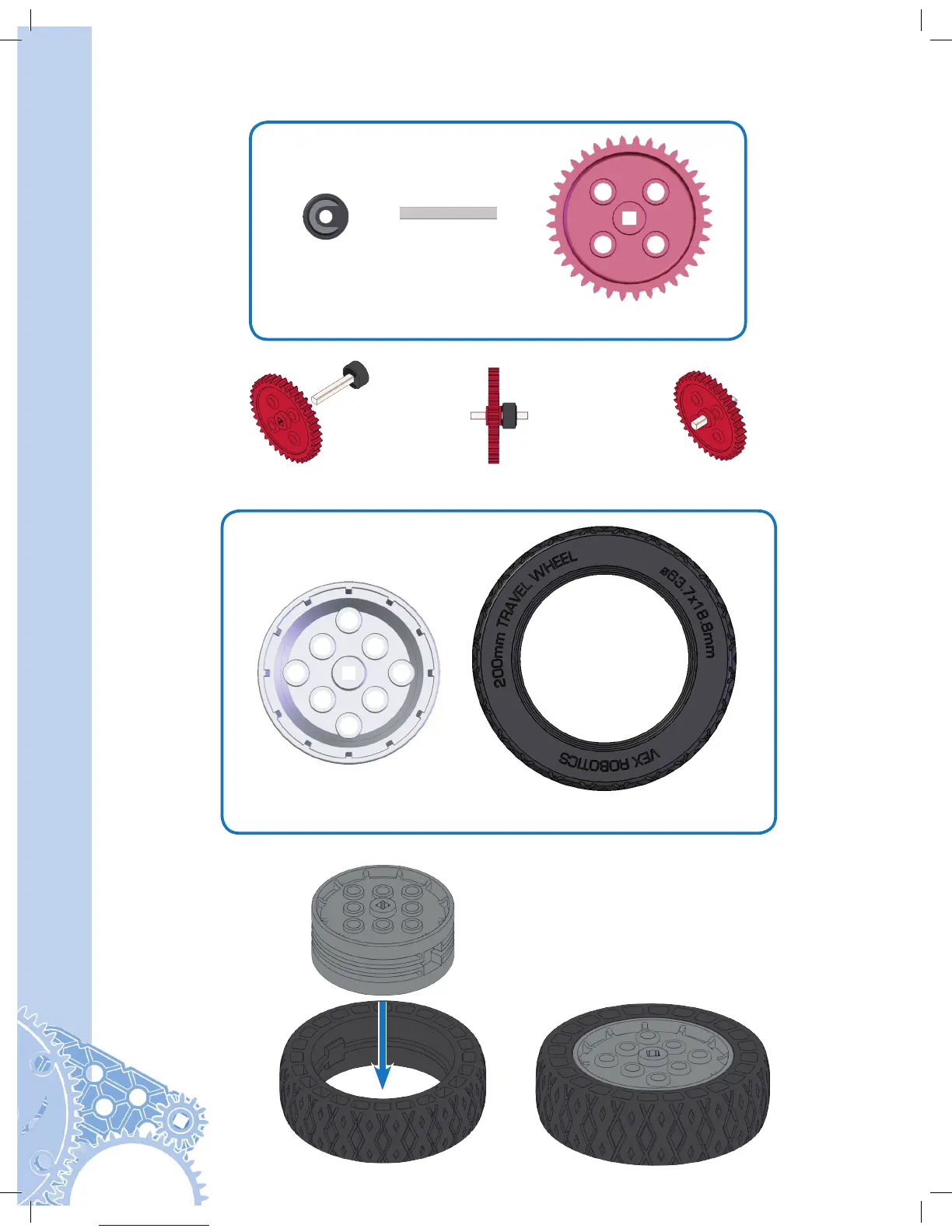 200mm TRAVEL WHEEL
ø63.7x18.8mm
VEX ROBOTICS