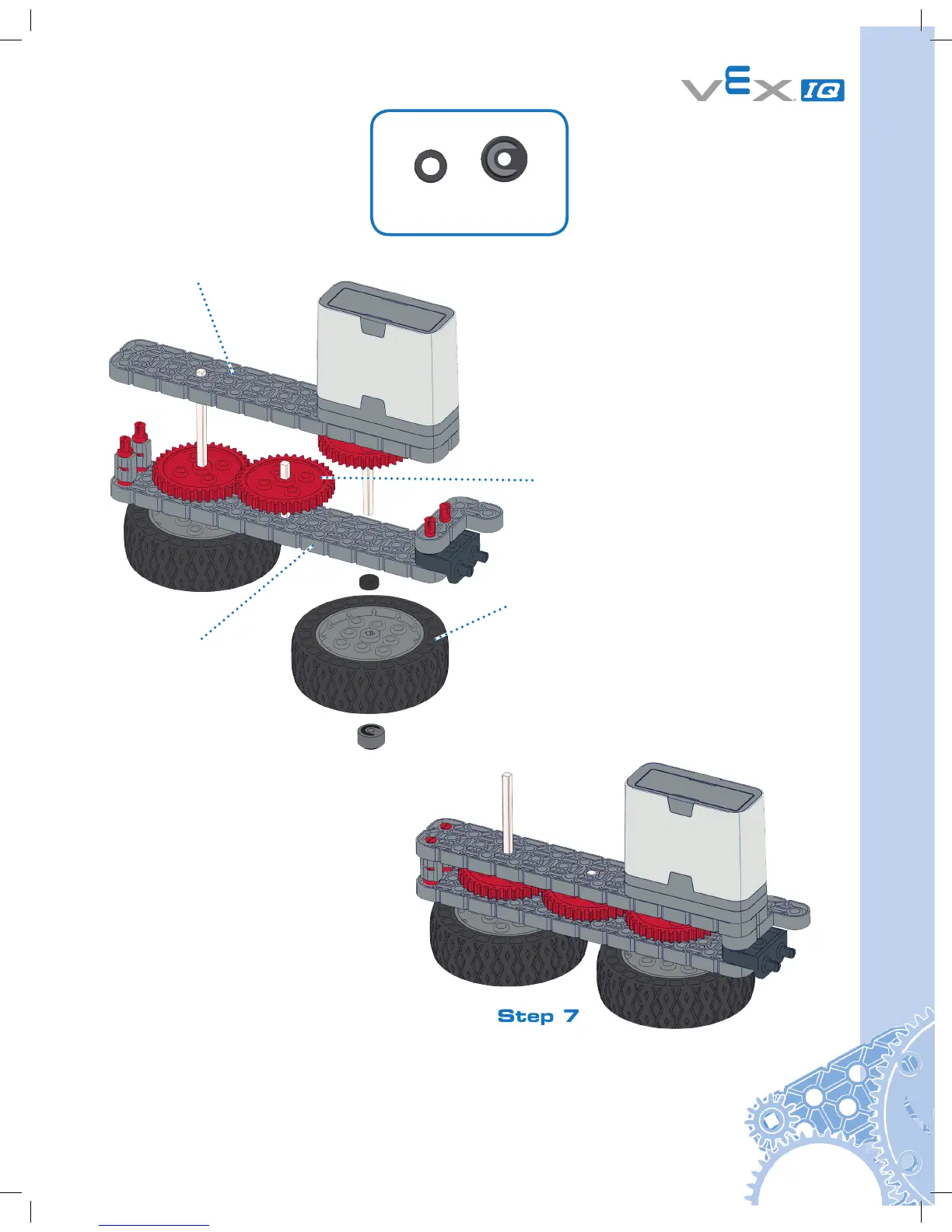 VEX IQ

Step 7