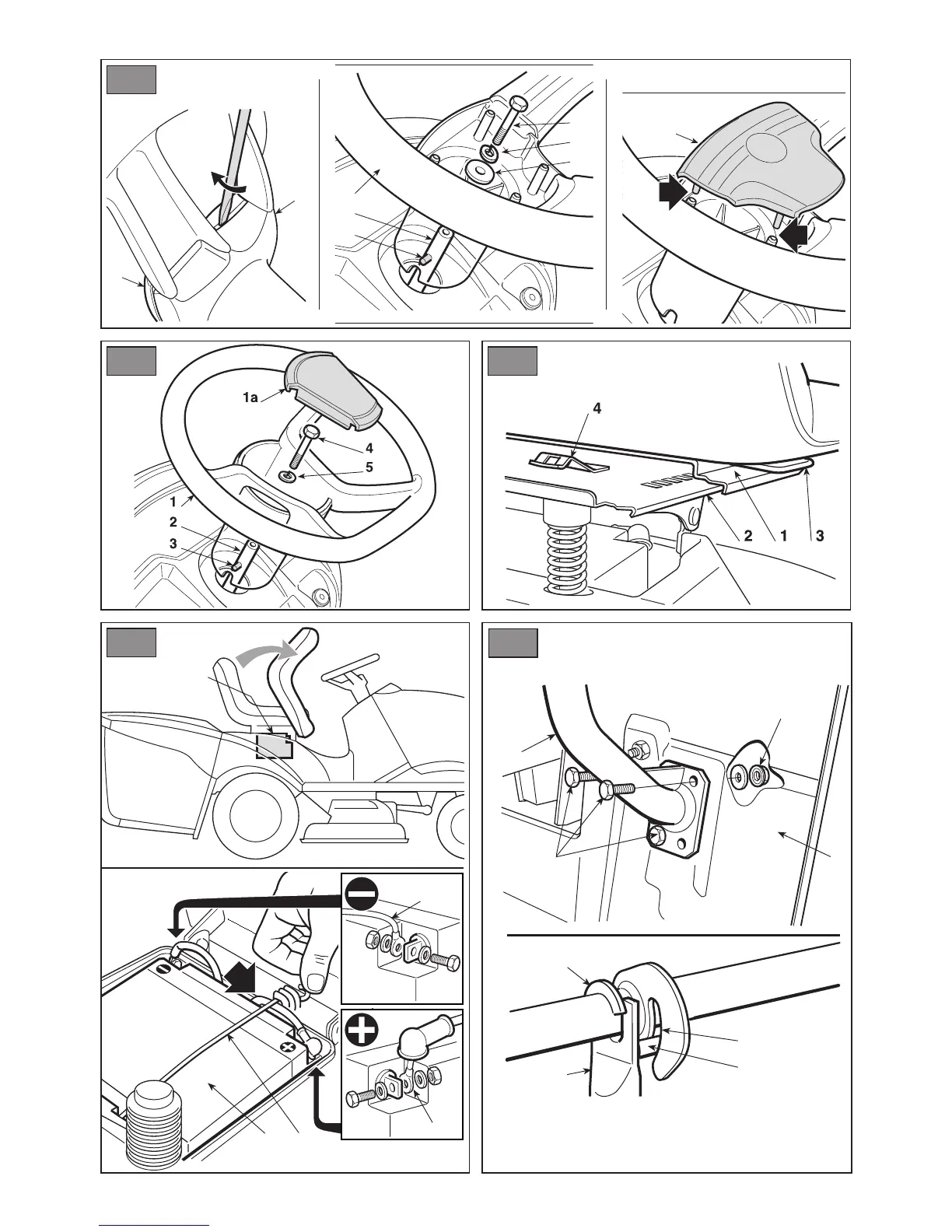 1a
4
5
1
2
3

4
2 1 3