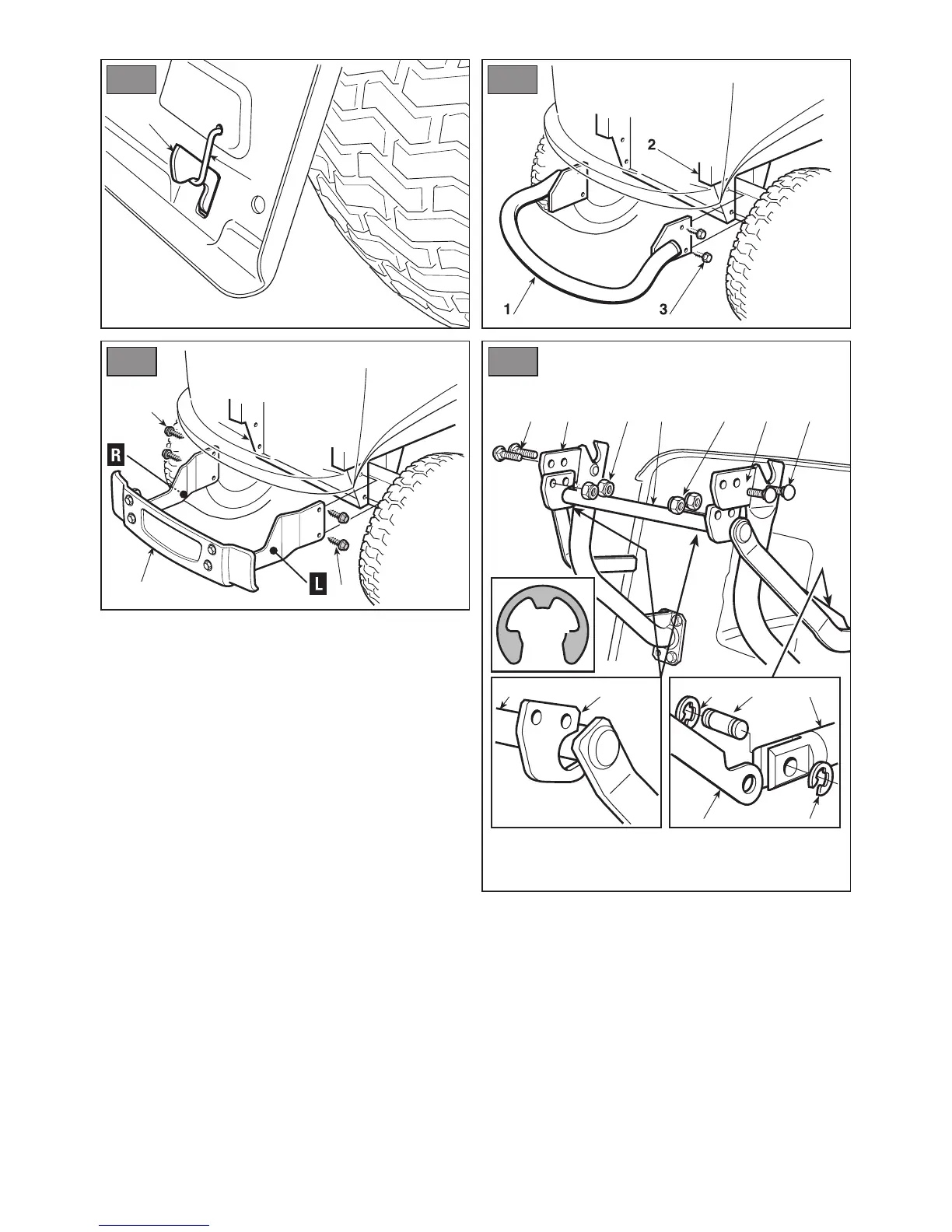 2
1
3
R
L