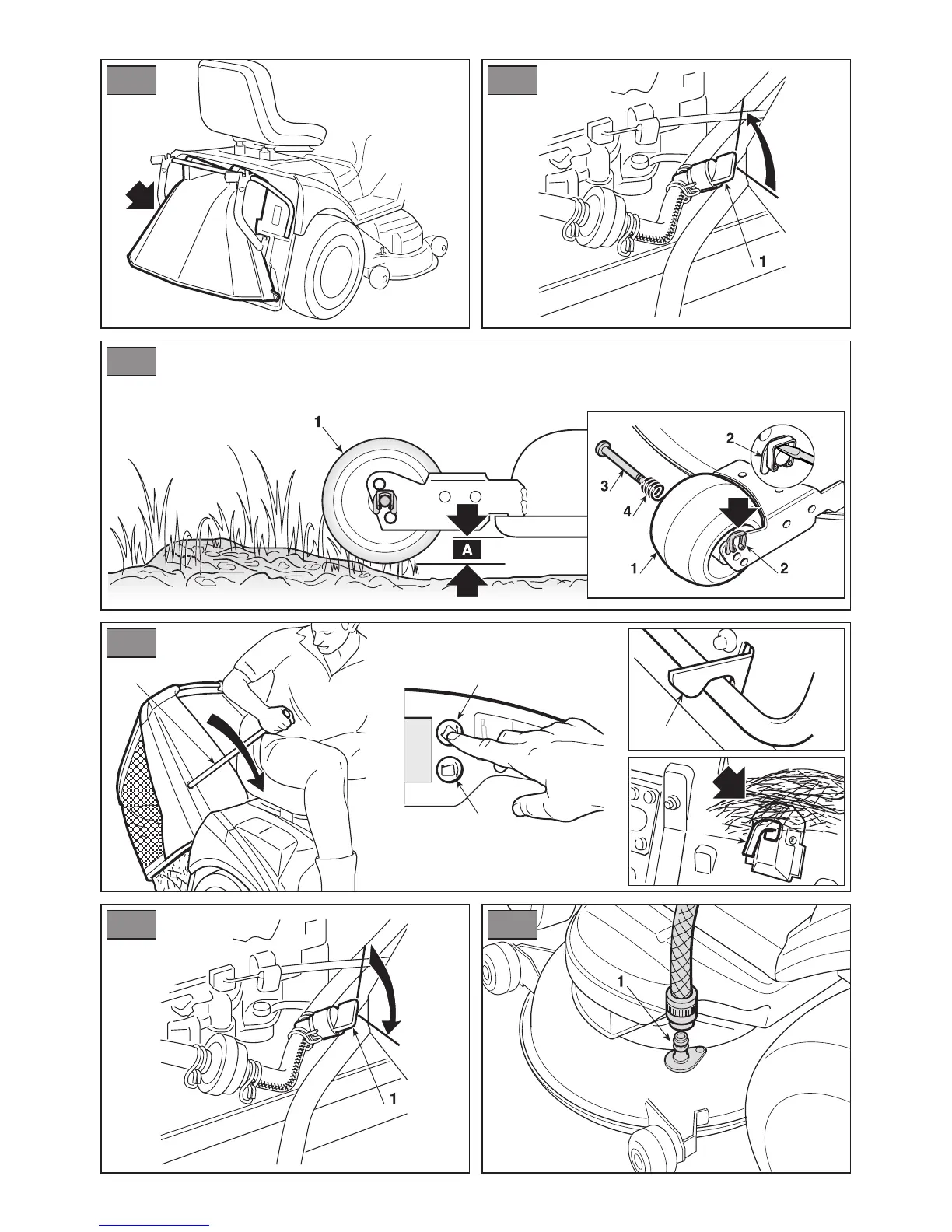 1

1

2

3

4

A

1

2

1

1