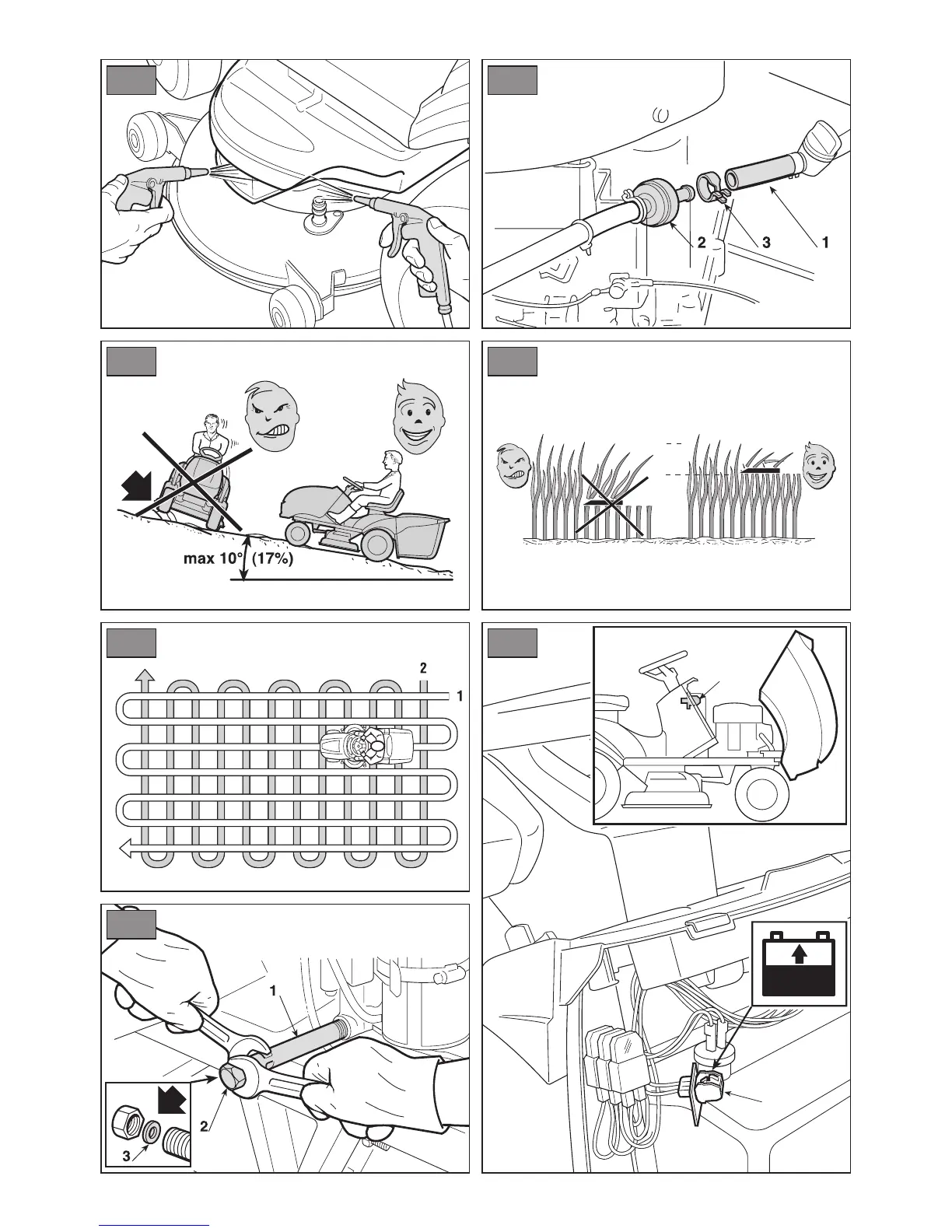 2 3 1

max 10° (17%)

2

1

1

2

3