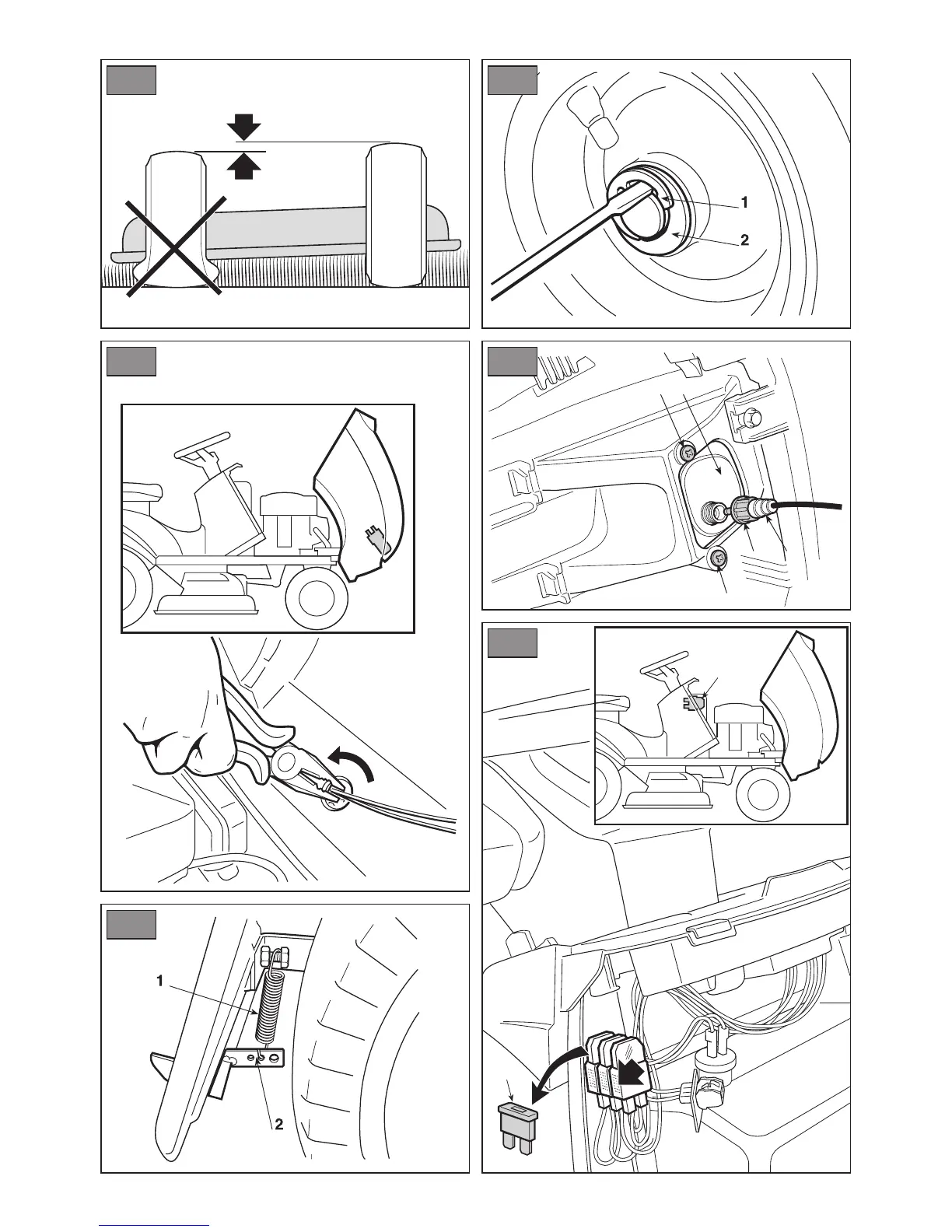 1
2

1
2