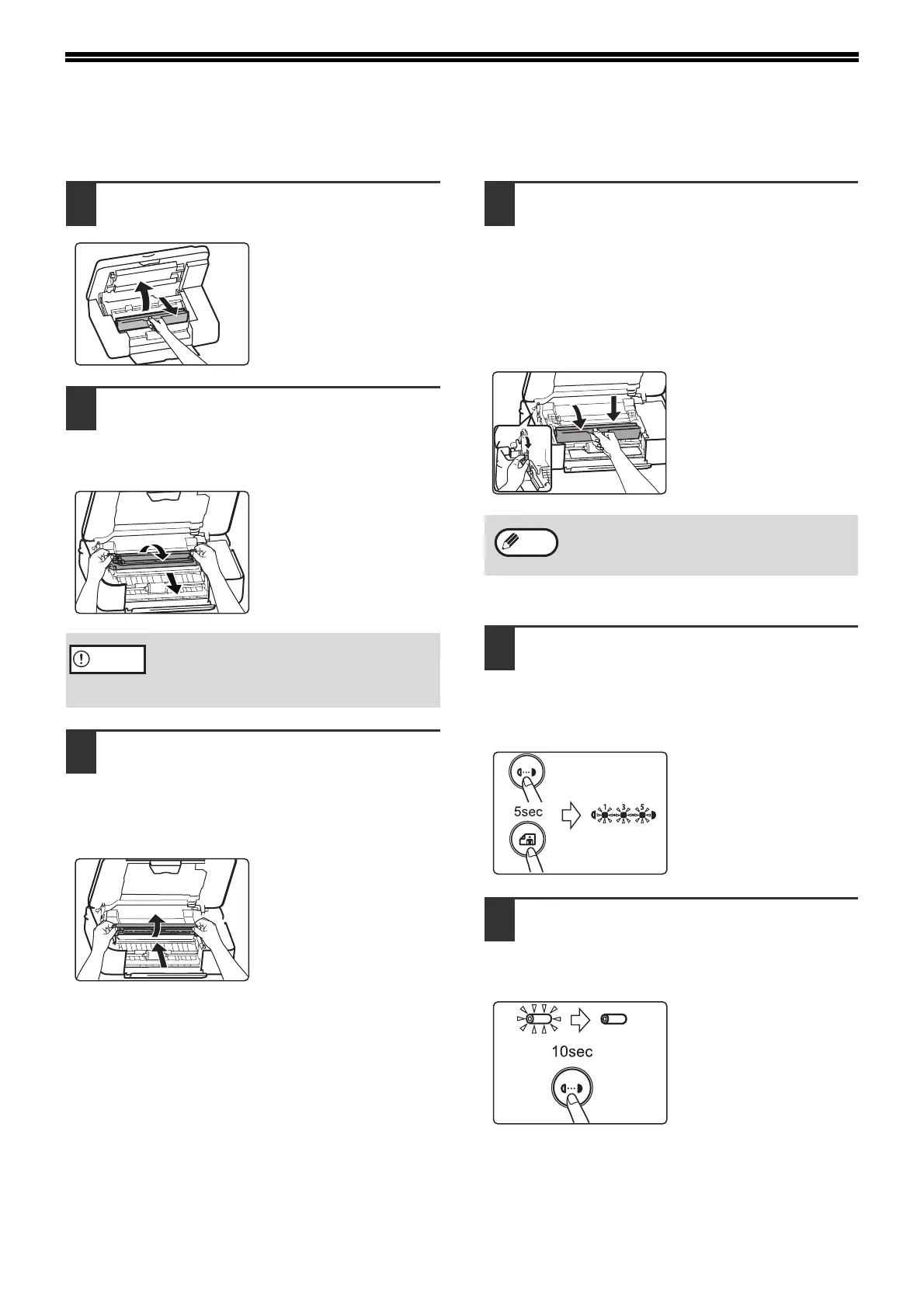 5sec

1 3 5

10sec