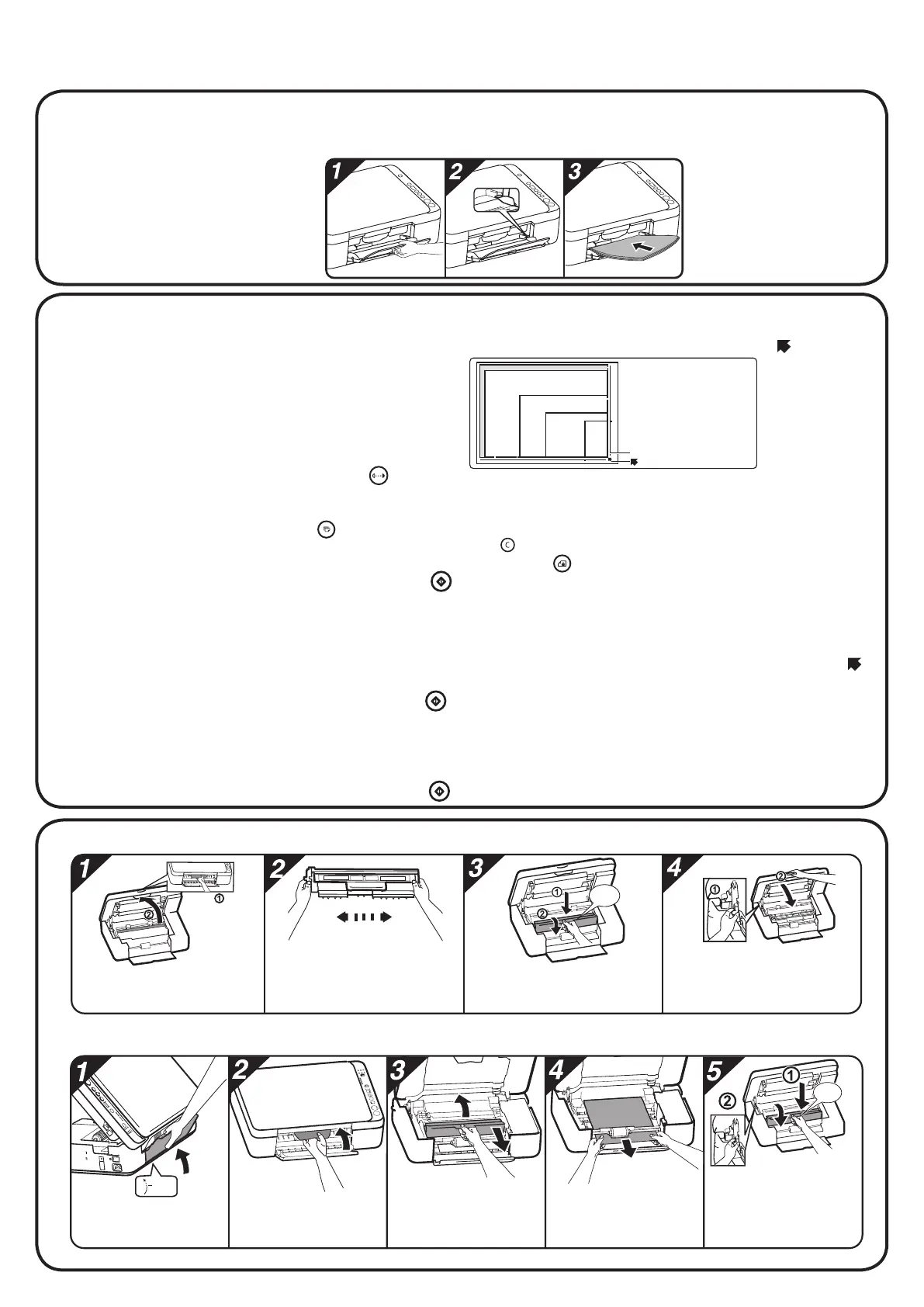 1 2 3

1 2 3 4

①
②

①
②

①
②

1 2 3 4 5

①
②