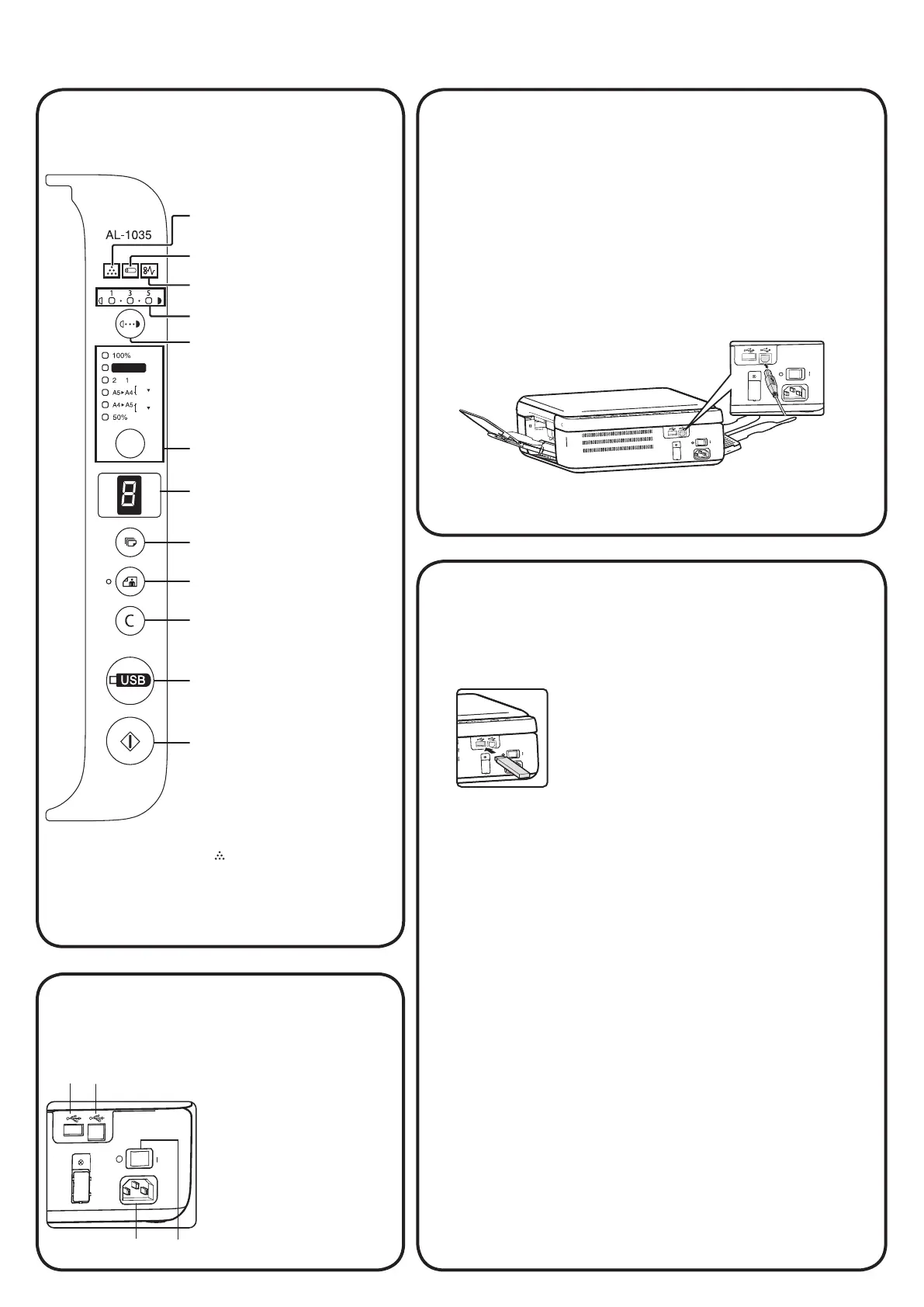 AL-1035

1 3 5

100%

2 1

A5▸A4

A4▸A5

50%

8

C

USB