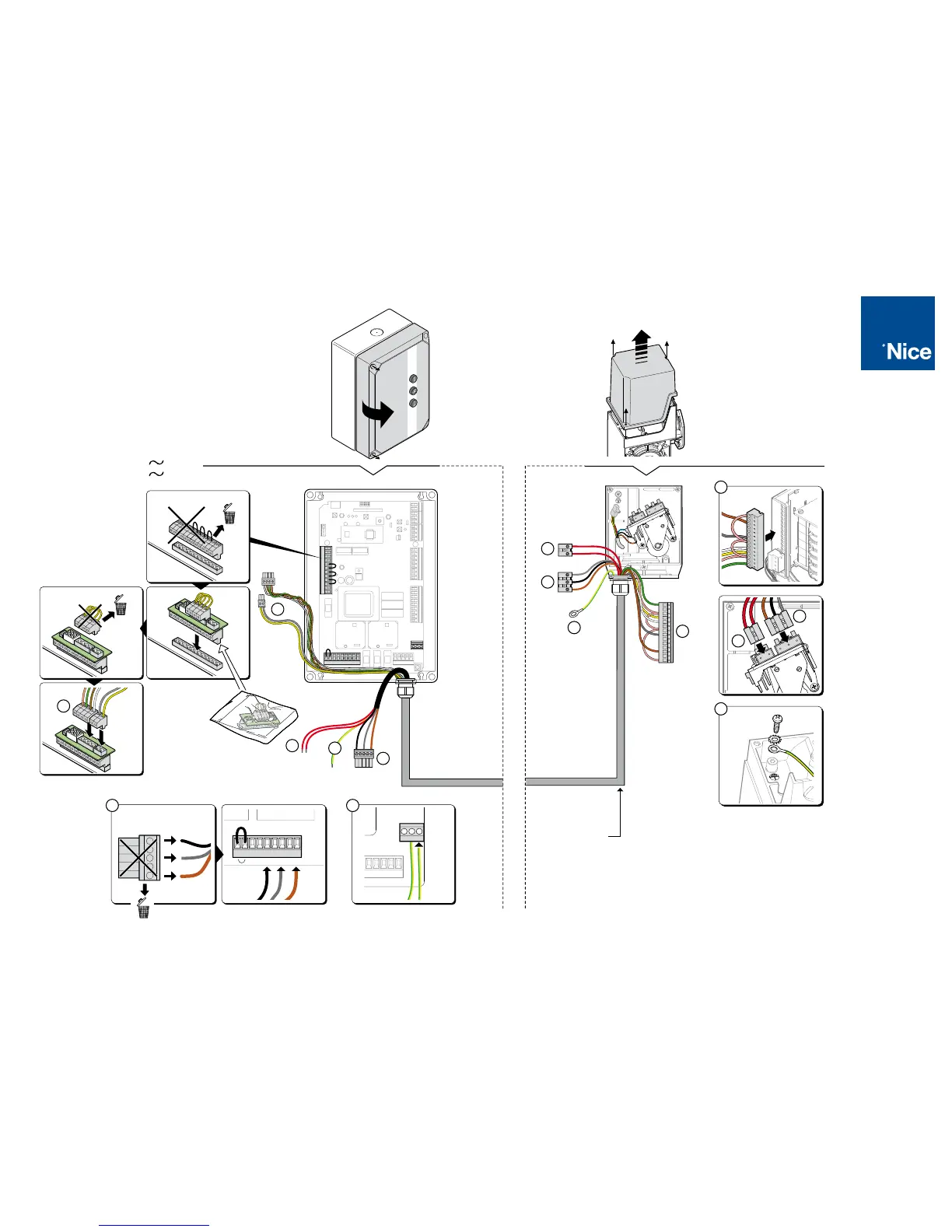 Nice