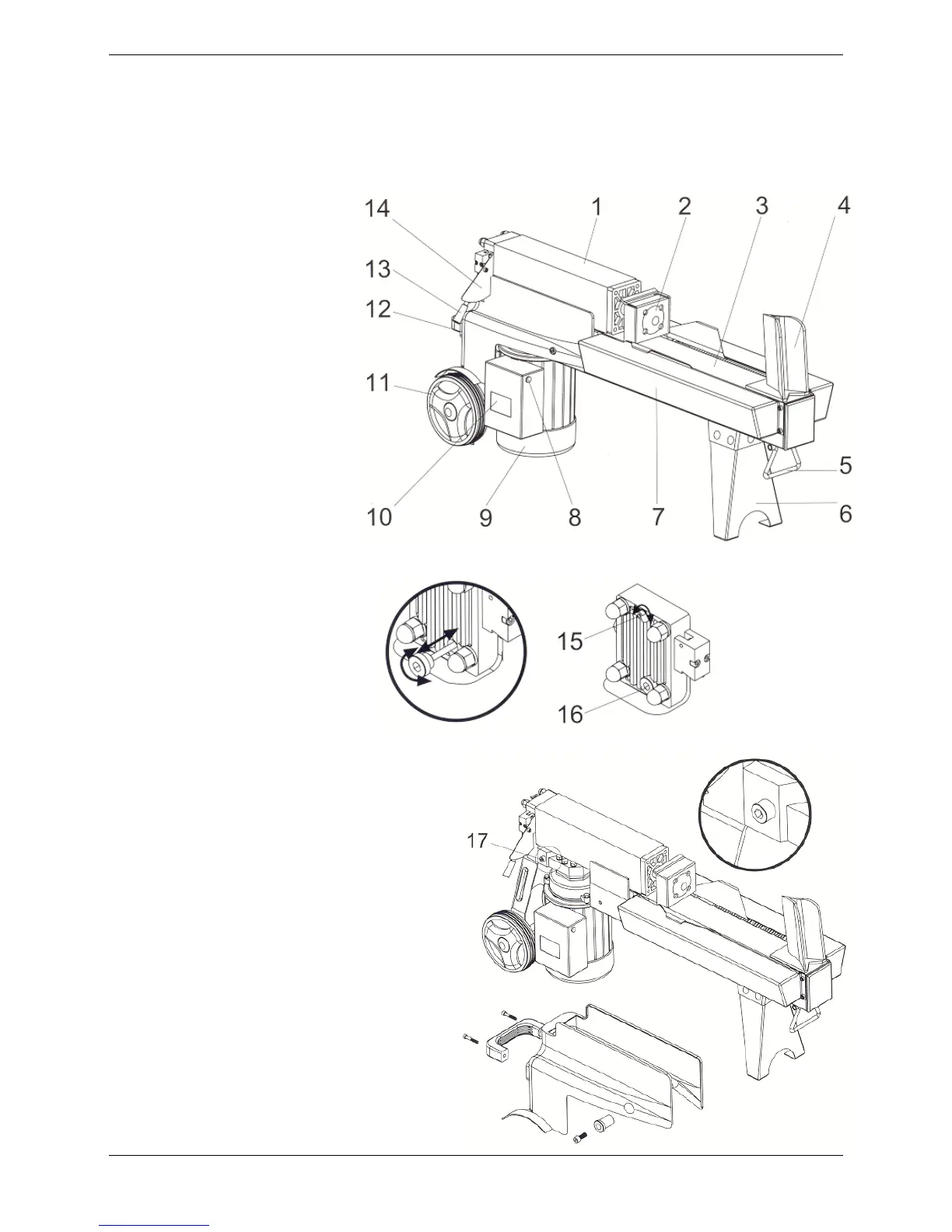 14
1
2
3
4
13
12
11
5
6
10
9
8
7

15
16

17