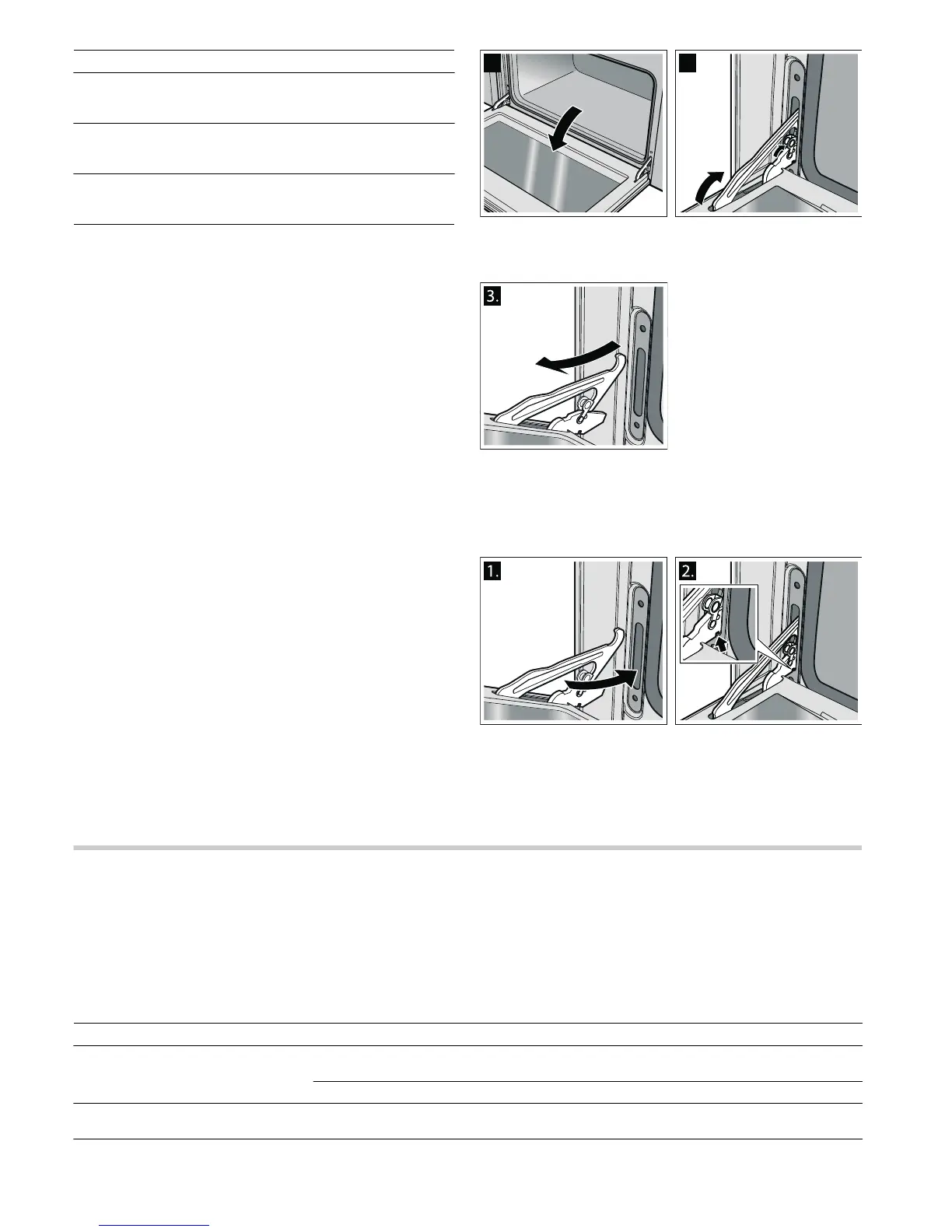 3.

1.

2.