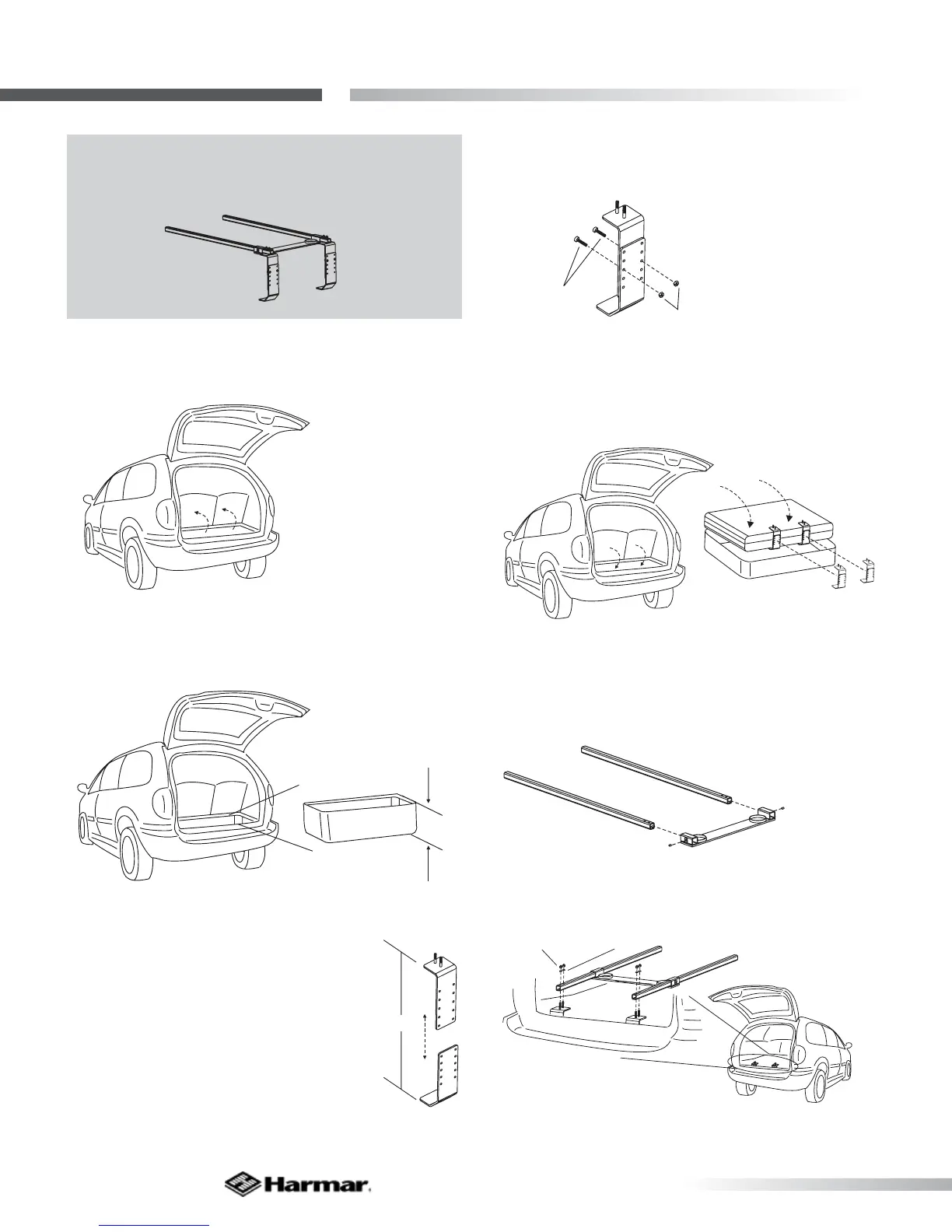 Harmar.