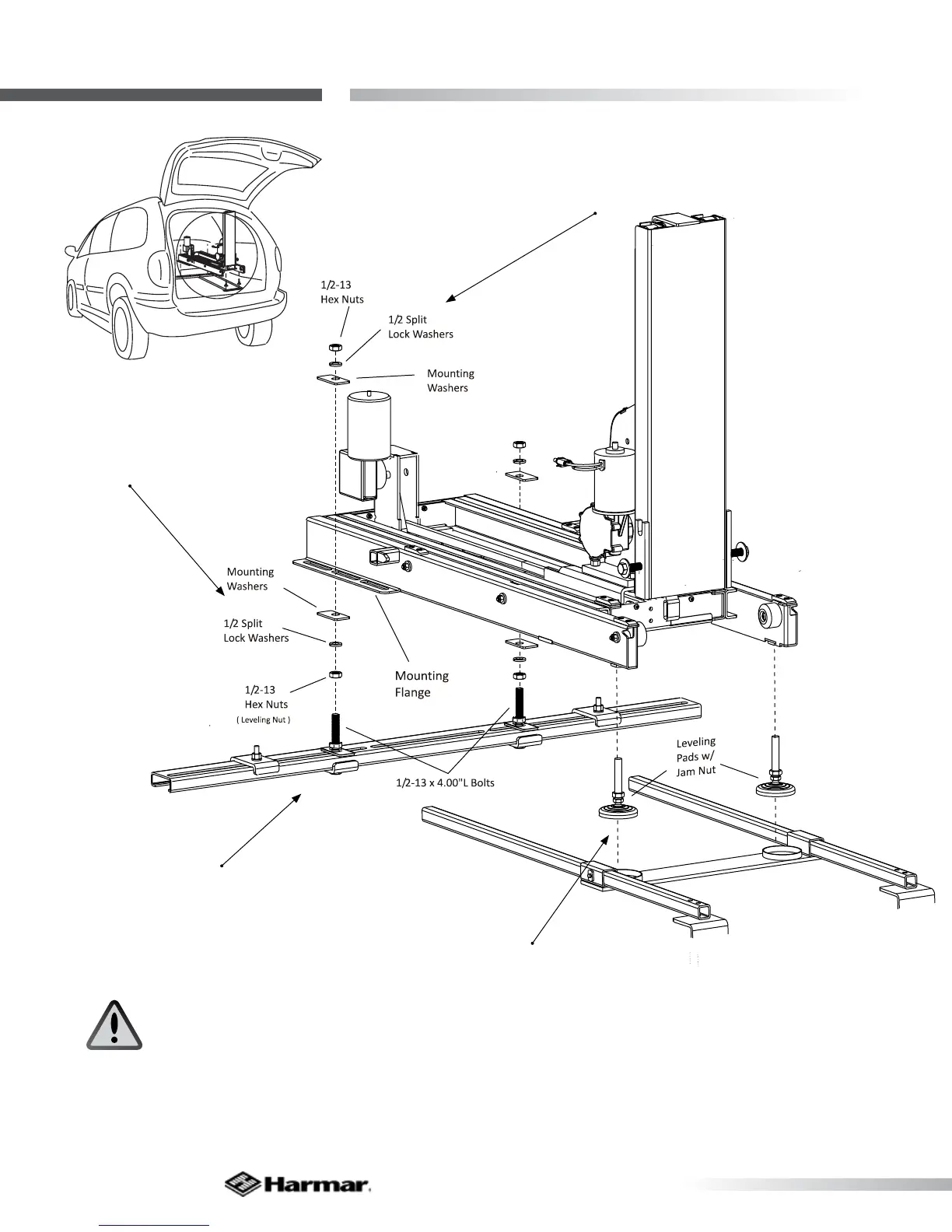 1/2-13
Hex Nuts

1/2 Split
Lock Washers

Mounting
Washers

Mounting
Washers

1/2 Split
Lock Washers

1/2-13
Hex Nuts
( Leveling Nut )

Mounting
Flange

1/2-13 x 4.00"L Bolts

Leveling
Pads w/
Jam Nut

Harmar.