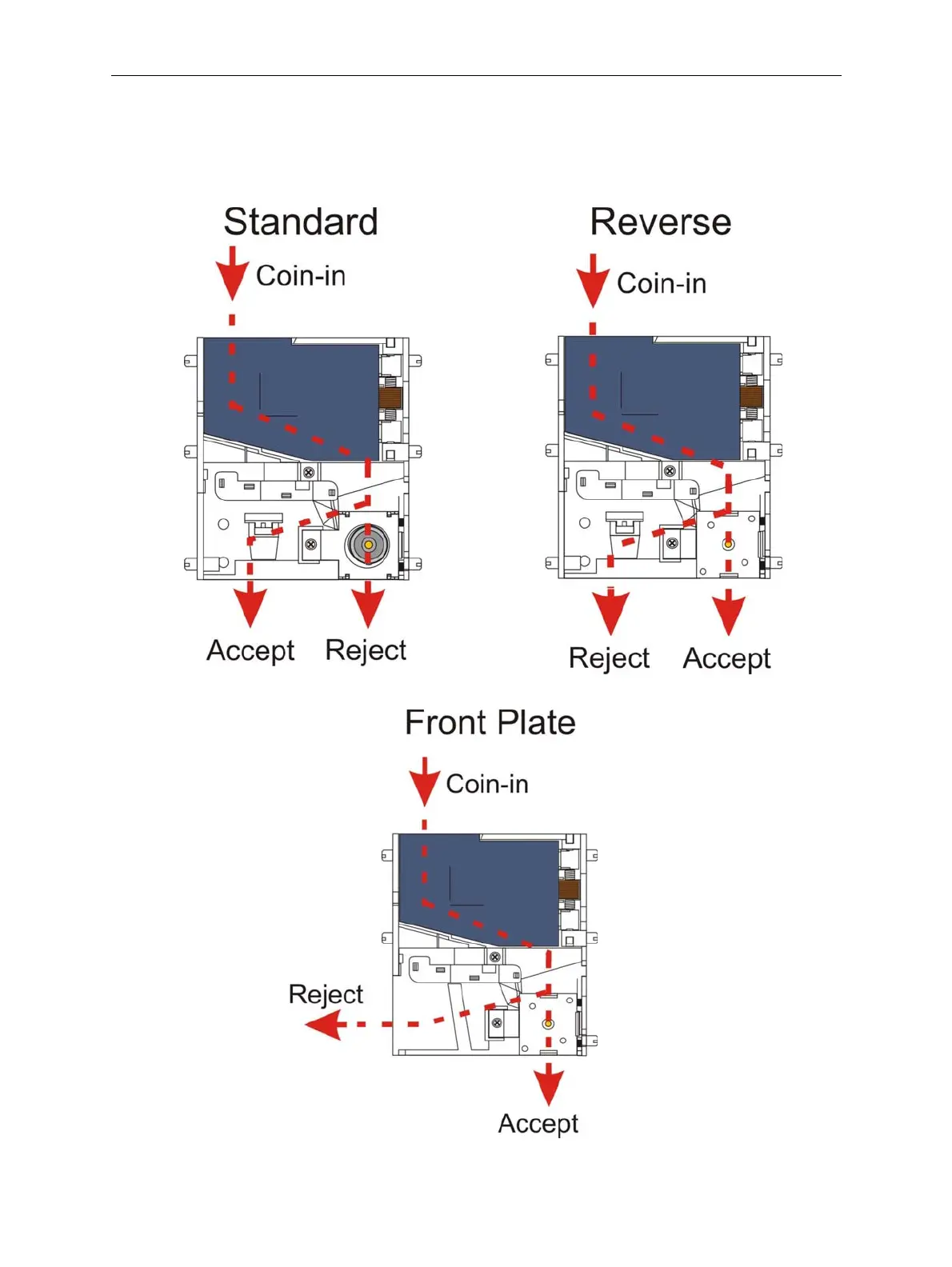 Standard

Coin-in

Accept Reject

Reverse

Coin-in

Reject Accept

Front Plate

Coin-in

Reject

Accept