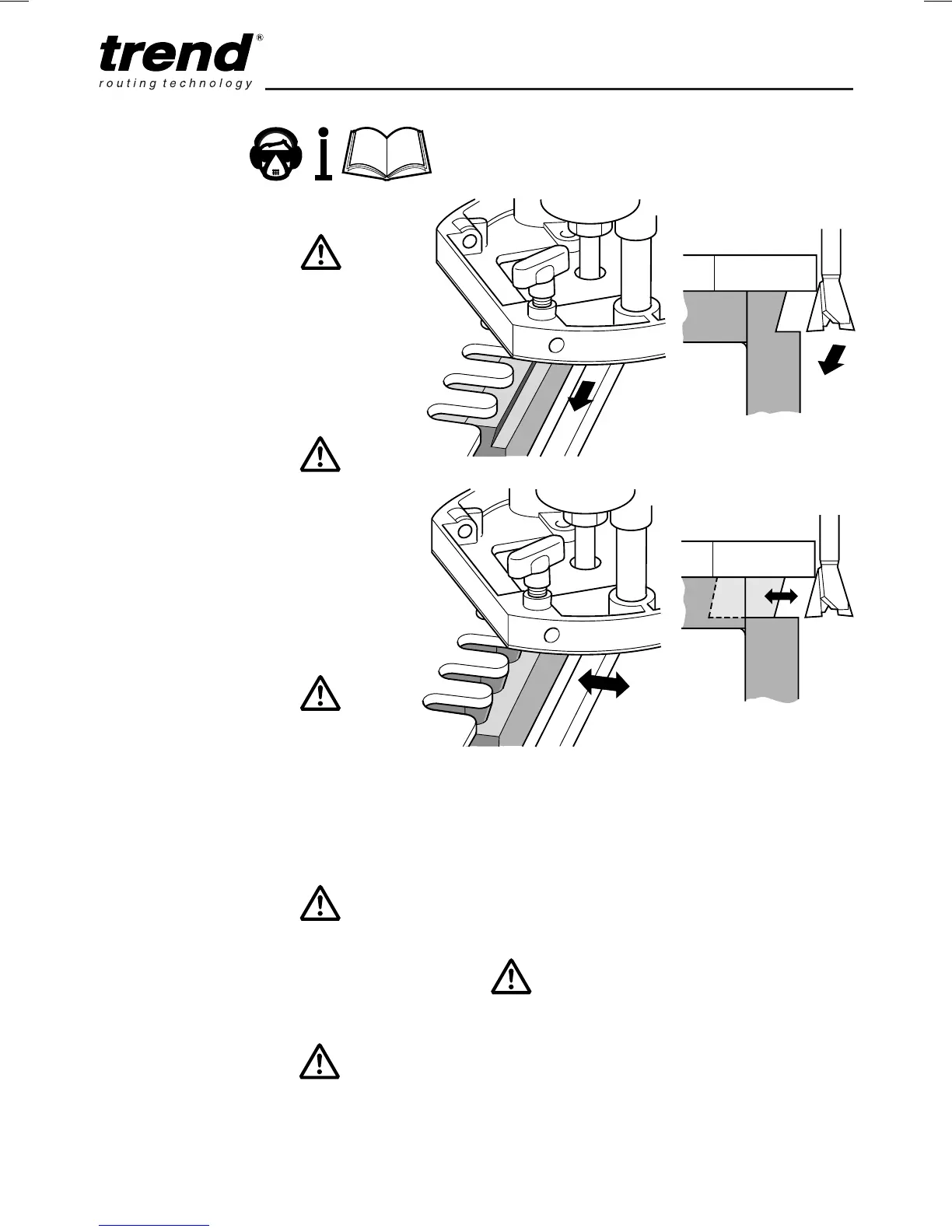 trend®
routing technology