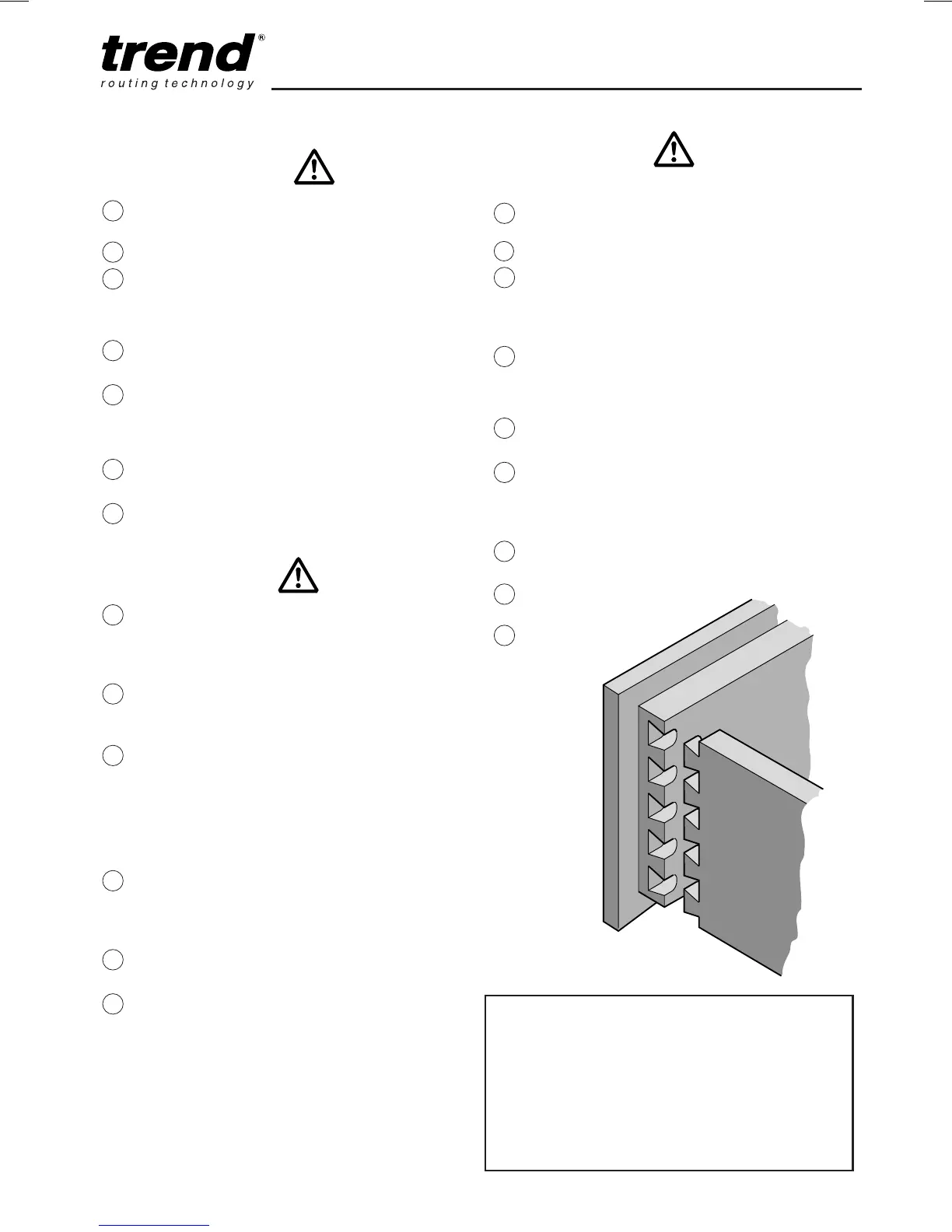 trend®
routing technology