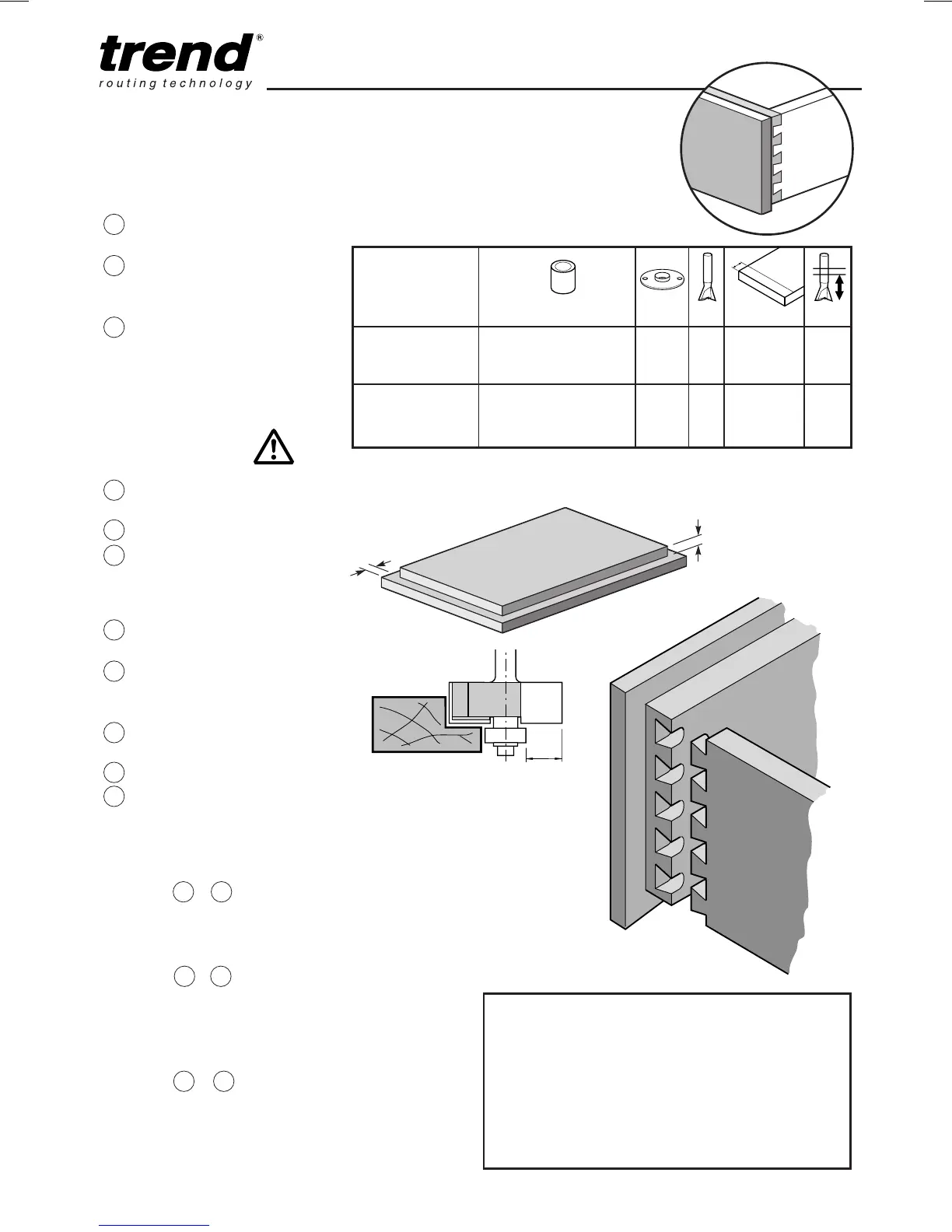 trend®
routing technology