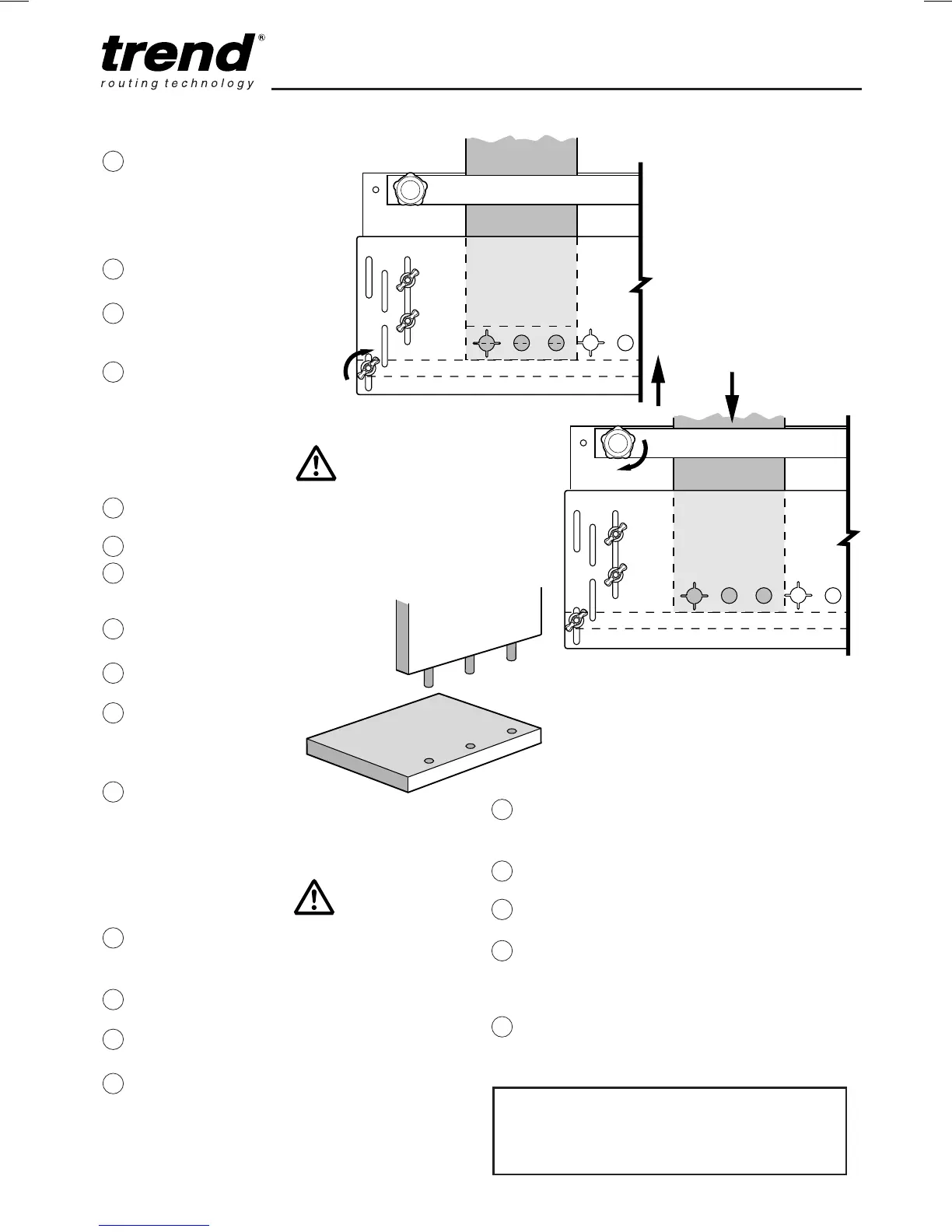 trend®
routing technology