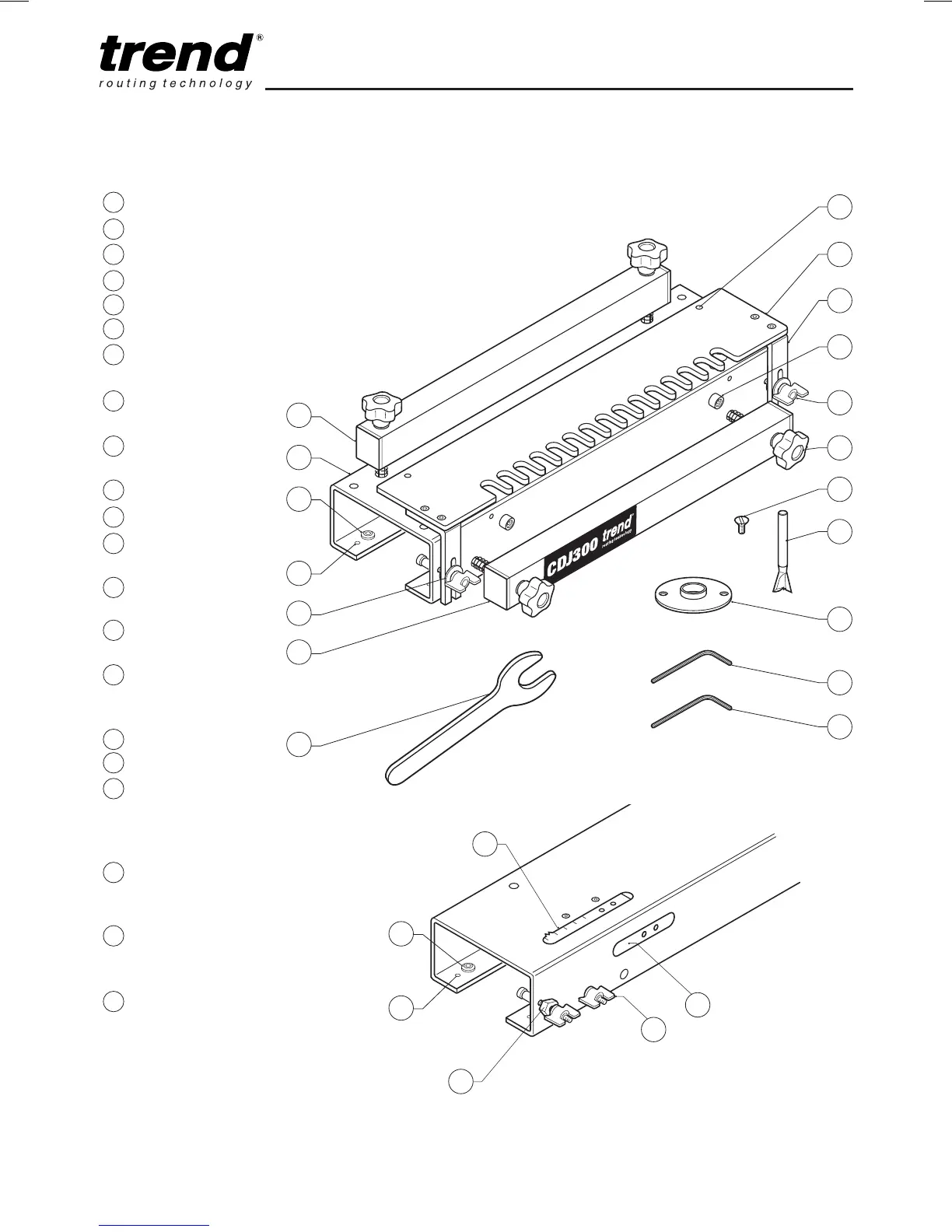 trend®
routing technology

CDJ300 trend
routing technology