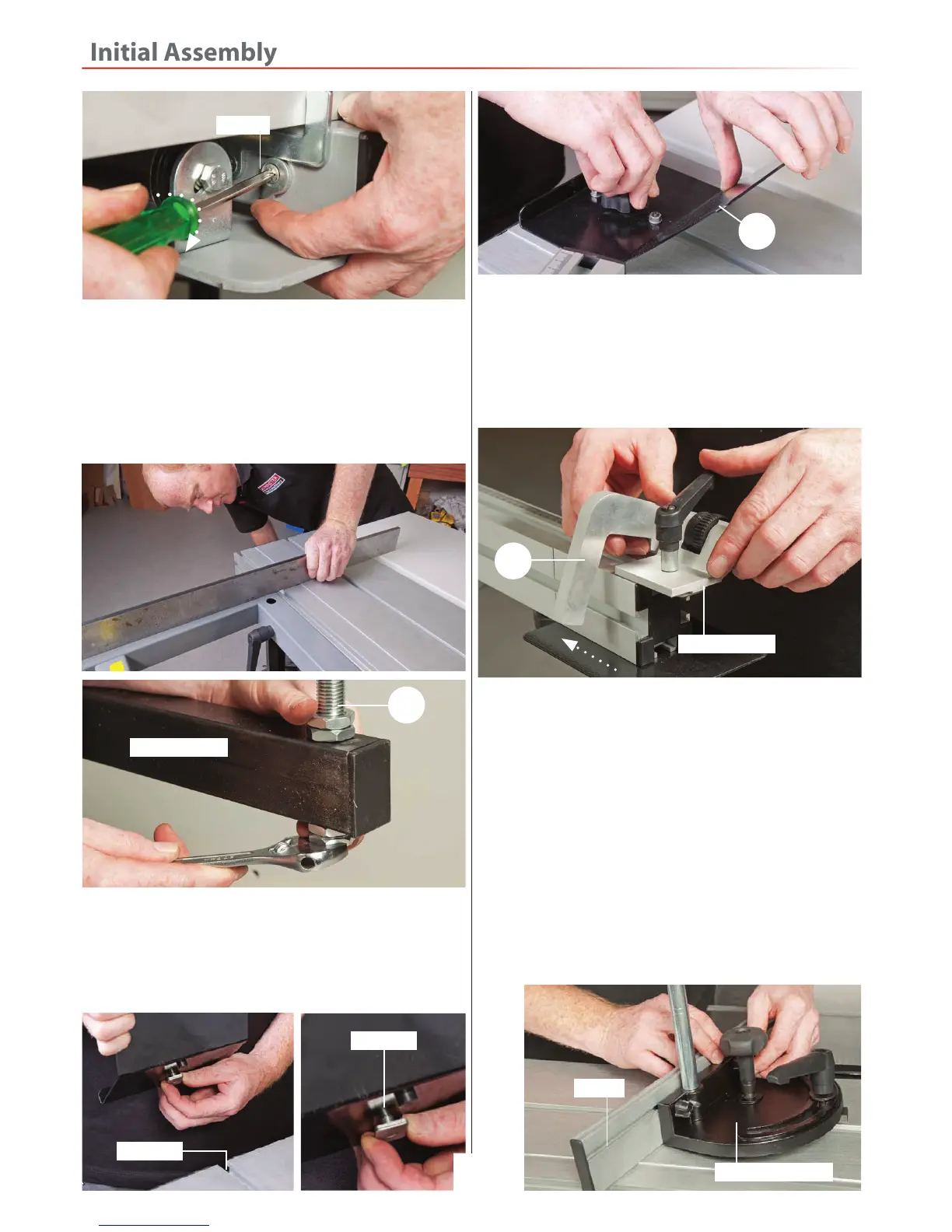 Initial Assembly