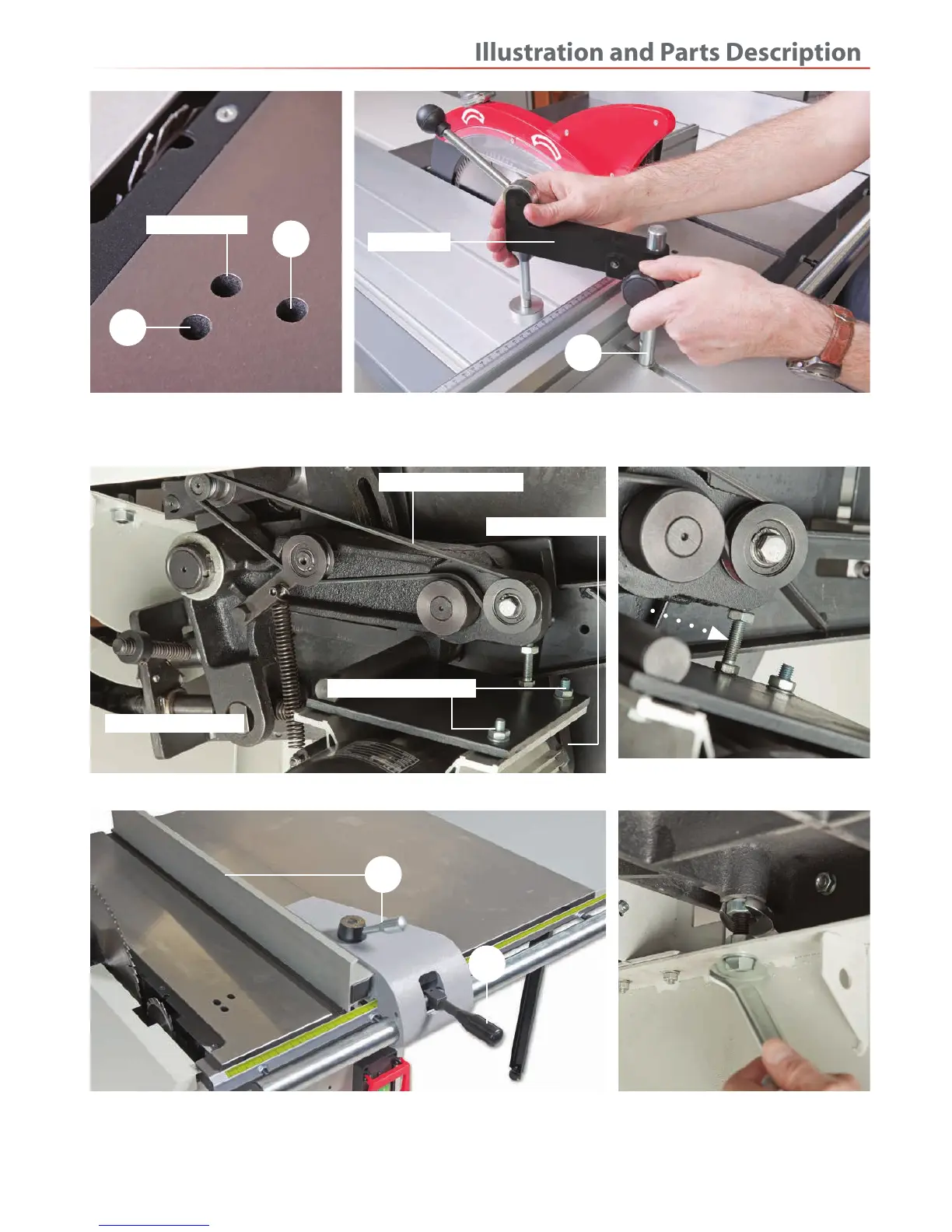 Illustration and Parts Description