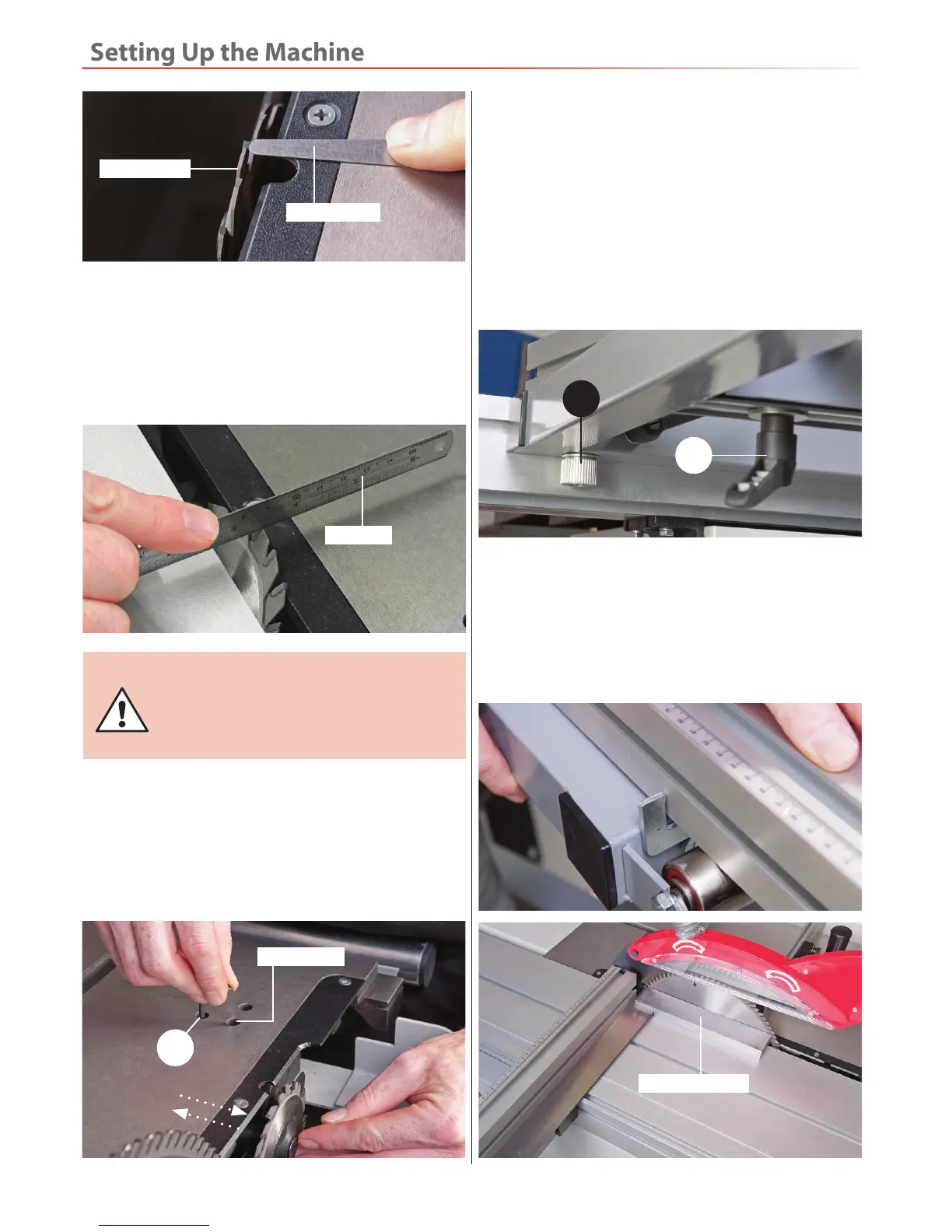 Setting Up the Machine