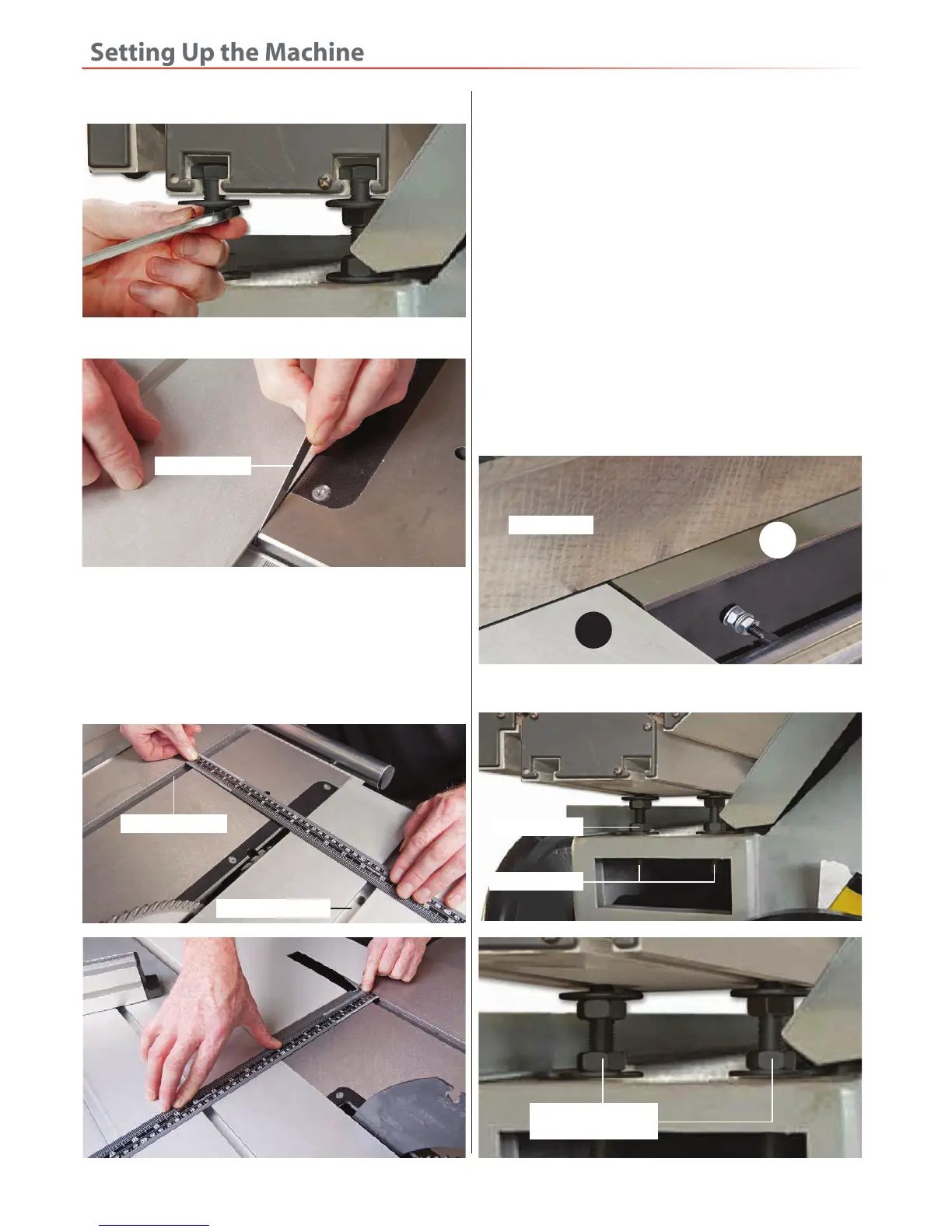 Setting Up the Machine