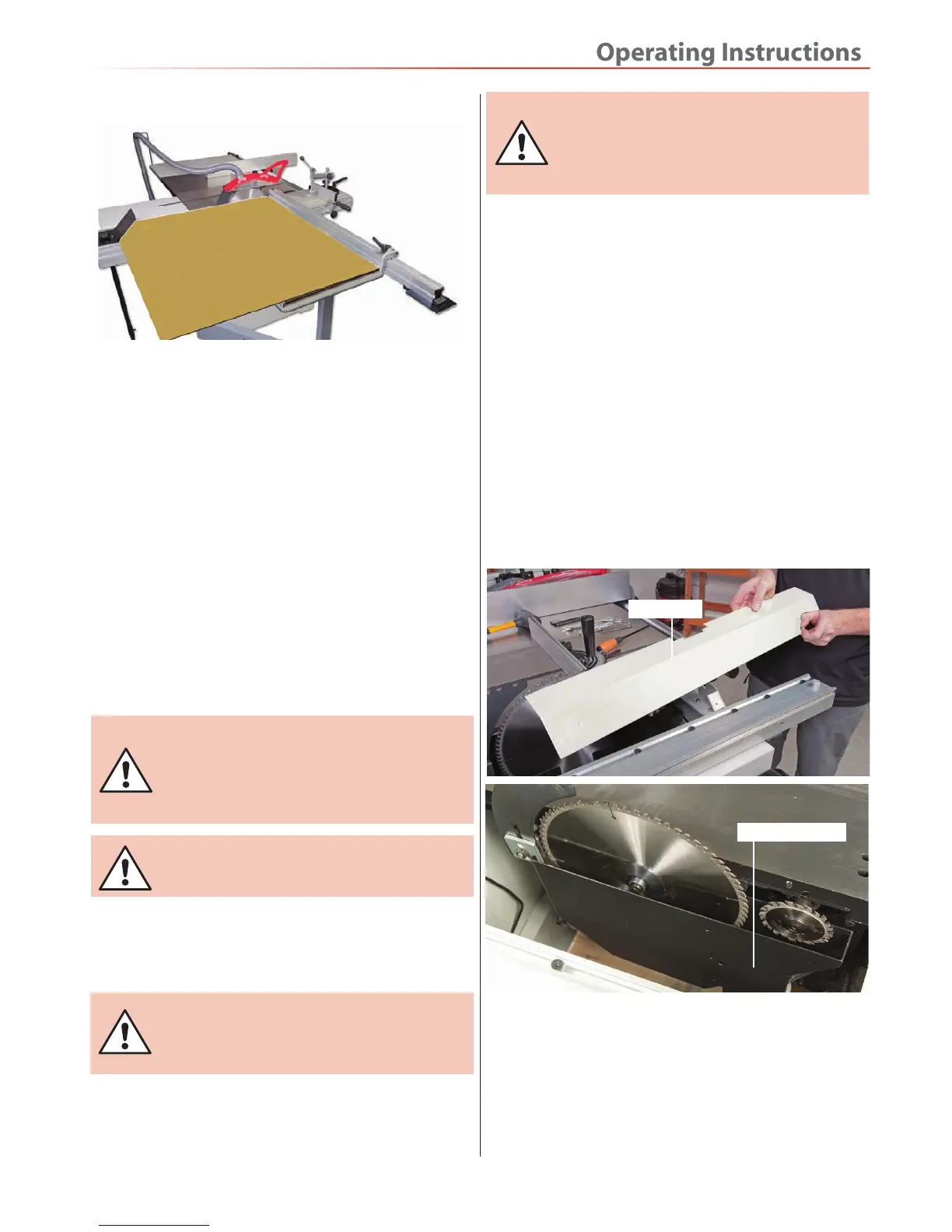 Operating Instructions